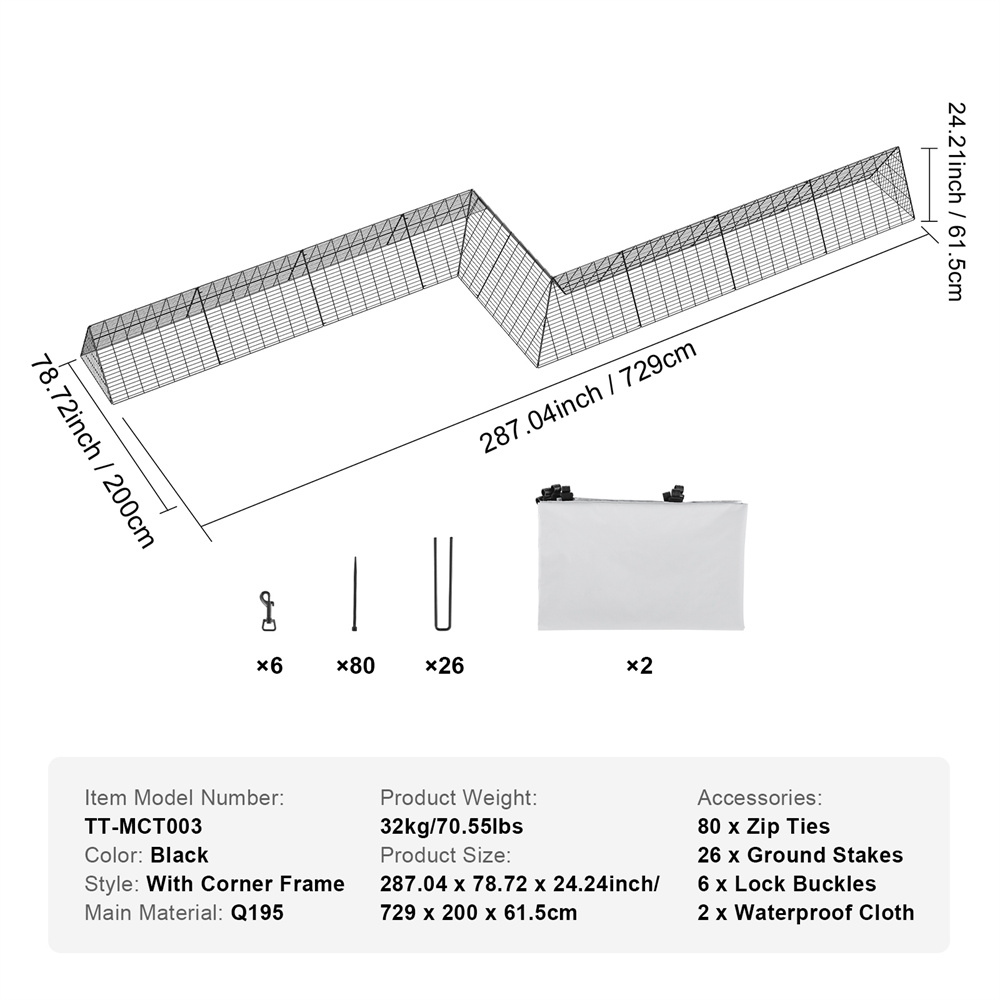 24.21inch / 61.5cm

78.72inch / 200cm

287.04inch / 729cm

×6 ×80 ×26 ×2

Item Model Number:
TT-MCT003
Color: Black
Style: With Corner Frame
Main Material: Q195

Product Weight:
32kg/70.55lbs
Product Size:
287.04 x 78.72 x 24.24inch/
729 x 200 x 61.5cm

Accessories:
80 x Zip Ties
26 x Ground Stakes
6 x Lock Buckles
2 x Waterproof Cloth