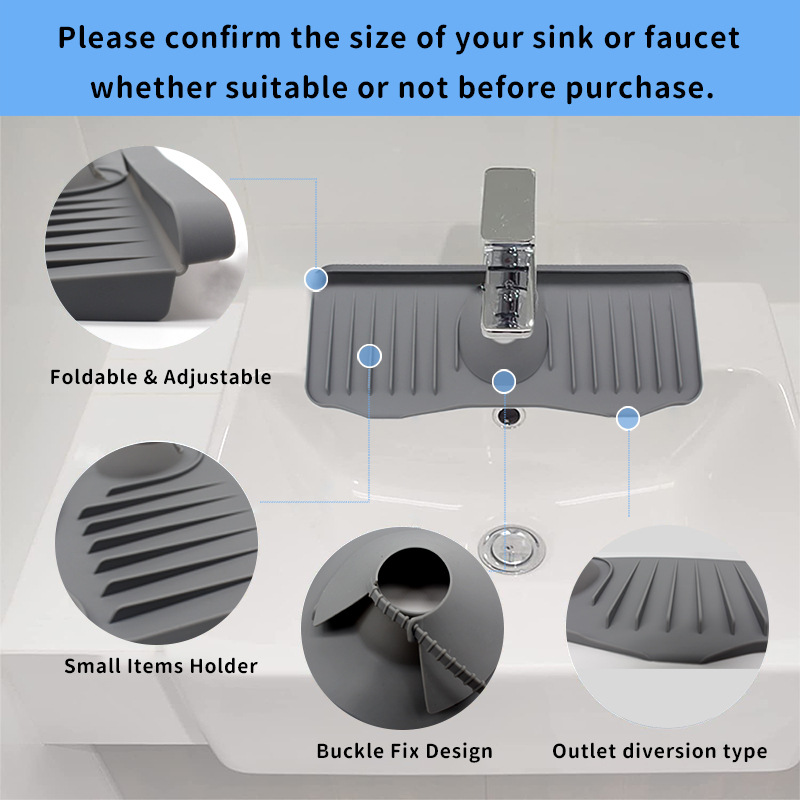 Please confirm the size of your sink or faucet whether suitable or not before purchase.

Foldable & Adjustable

Small Items Holder

Buckle Fix Design

Outlet diversion type