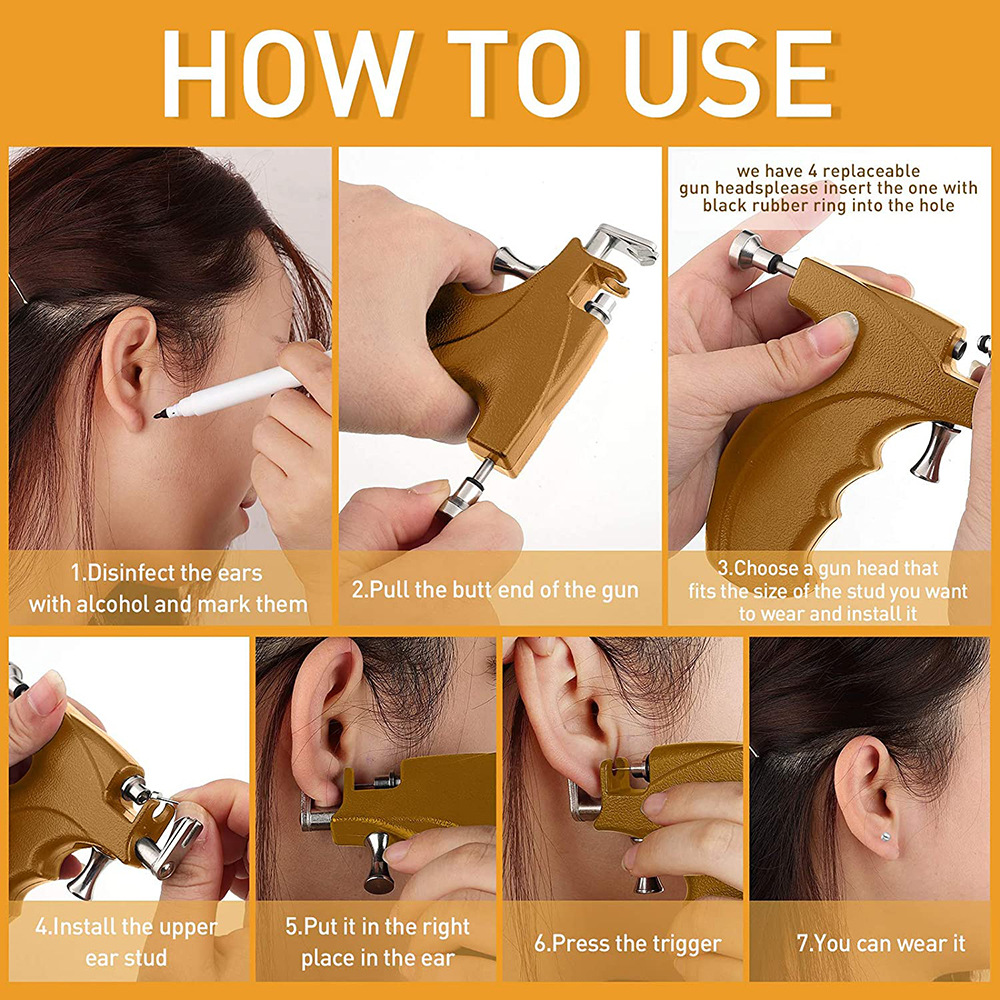 HOW TO USE

1.Disinfect the ears with alcohol and mark them

2.Pull the butt end of the gun

we have 4 replaceable gun headsplease insert the one with black rubber ring into the hole

3.Choose a gun head that fits the size of the stud you want to wear and install it

4.Install the upper ear stud

5.Put it in the right place in the ear

6.Press the trigger

7.You can wear it