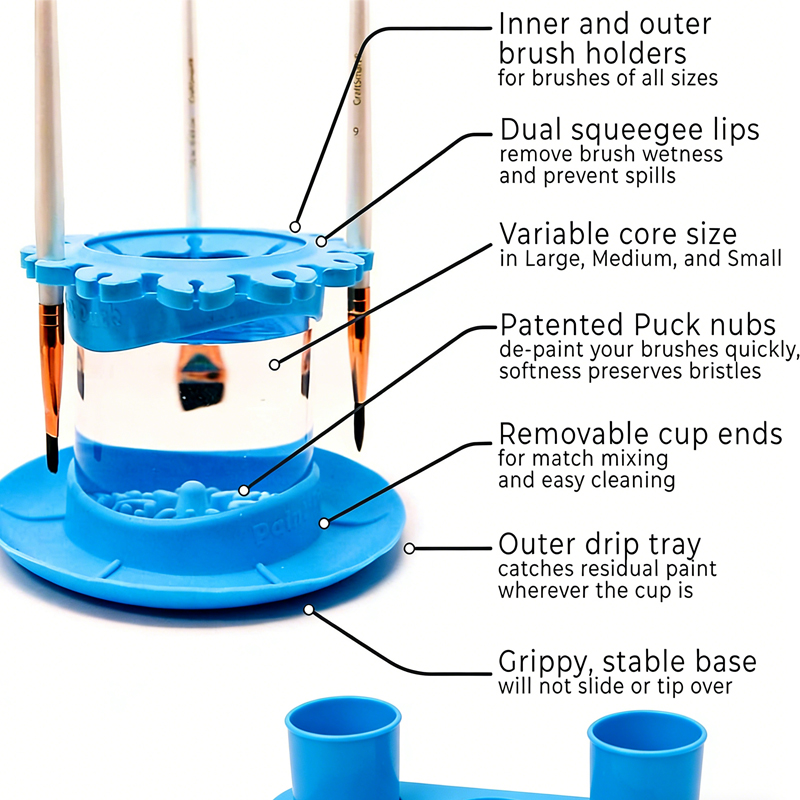 Inner and outer brush holders
for brushes of all sizes

Dual squeegee lips
remove brush wetness and prevent spills

Variable core size
in Large, Medium, and Small

Patented Puck nubs
de-paint your brushes quickly, softness preserves bristles

Removable cup ends
for match mixing and easy cleaning

Outer drip tray
catches residual paint wherever the cup is

Grippy, stable base
will not slide or tip over

CraftSmart
9
Paint