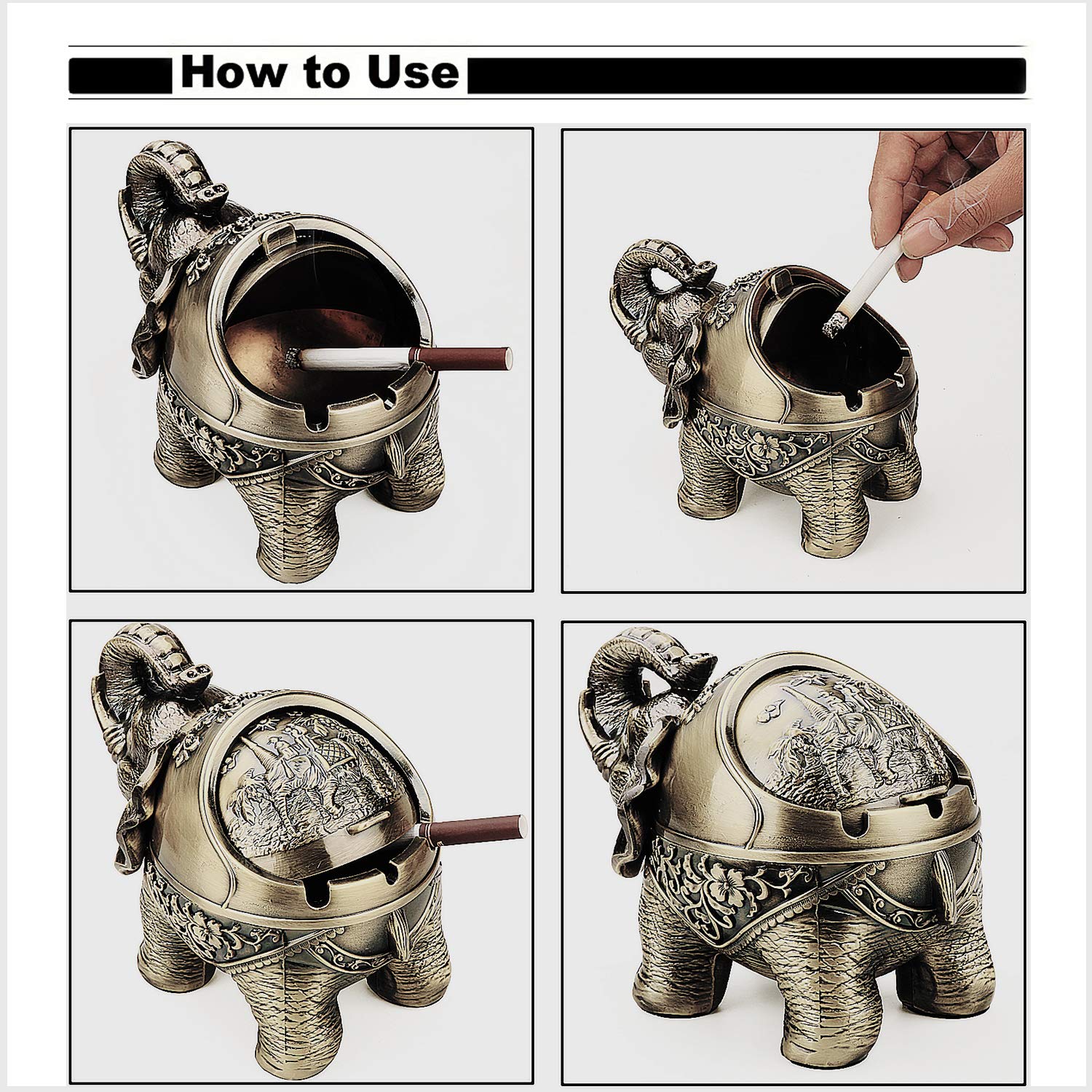 How to Use