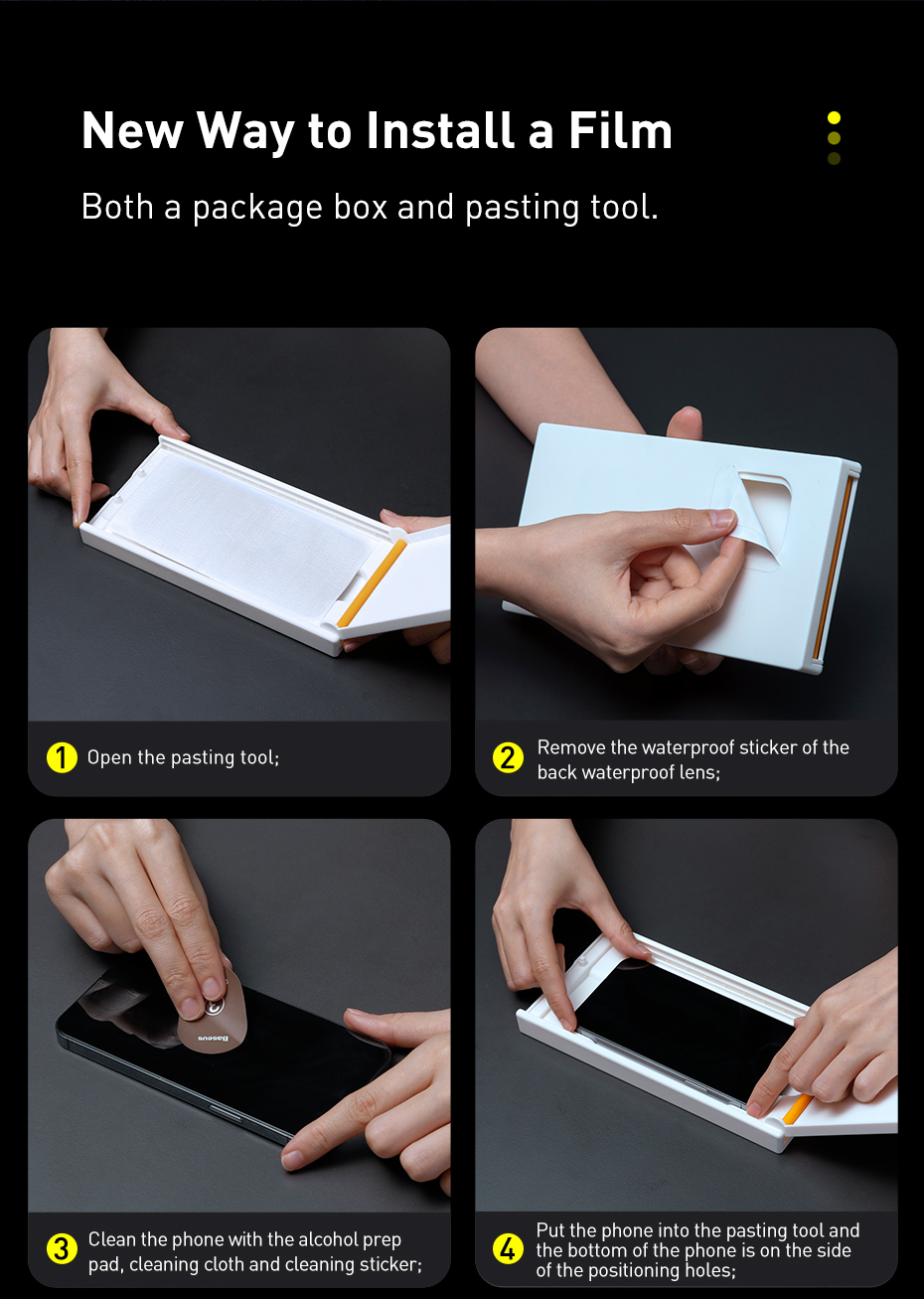 New Way to Install a Film

Both a package box and pasting tool.

1 Open the pasting tool;

2 Remove the waterproof sticker of the back waterproof lens;

Baseus

3 Clean the phone with the alcohol prep pad, cleaning cloth and cleaning sticker;

4 Put the phone into the pasting tool and the bottom of the phone is on the side of the positioning holes;