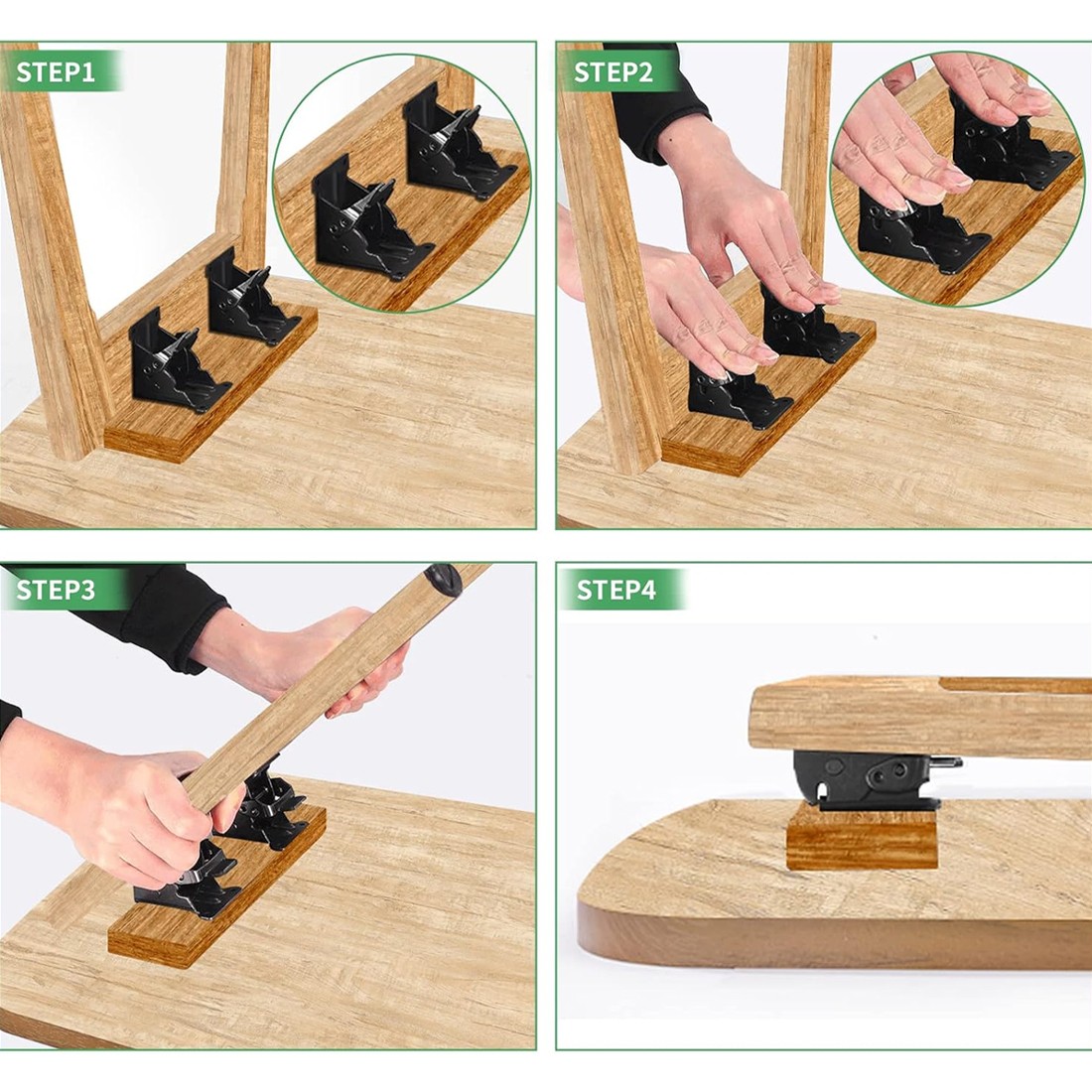 STEP1

STEP2

STEP3

STEP4