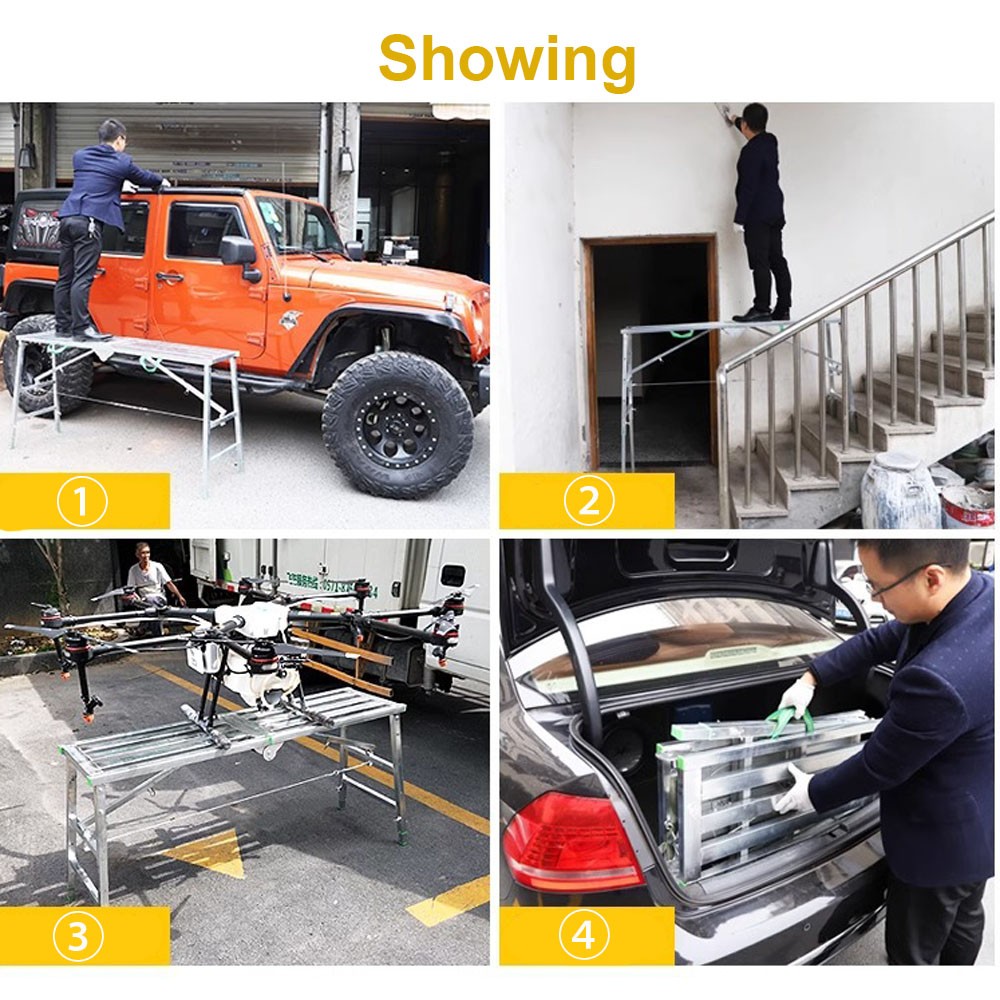 Showing

①

②

③

④