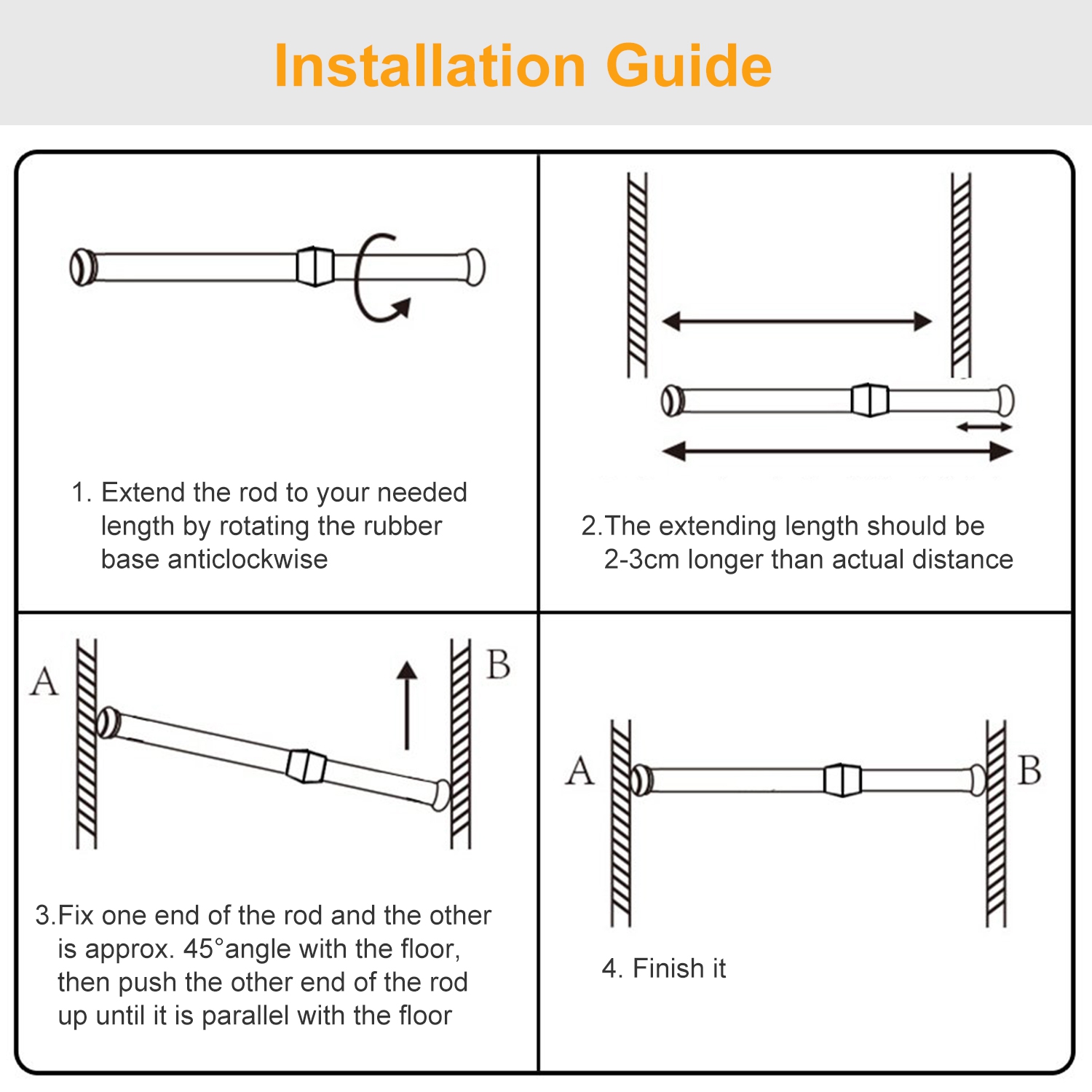 Installation Guide

1. Extend the rod to your needed length by rotating the rubber base anticlockwise

2.The extending length should be 2-3cm longer than actual distance

A

B

3.Fix one end of the rod and the other is approx. 45°angle with the floor, then push the other end of the rod up until it is parallel with the floor

A

B

4. Finish it