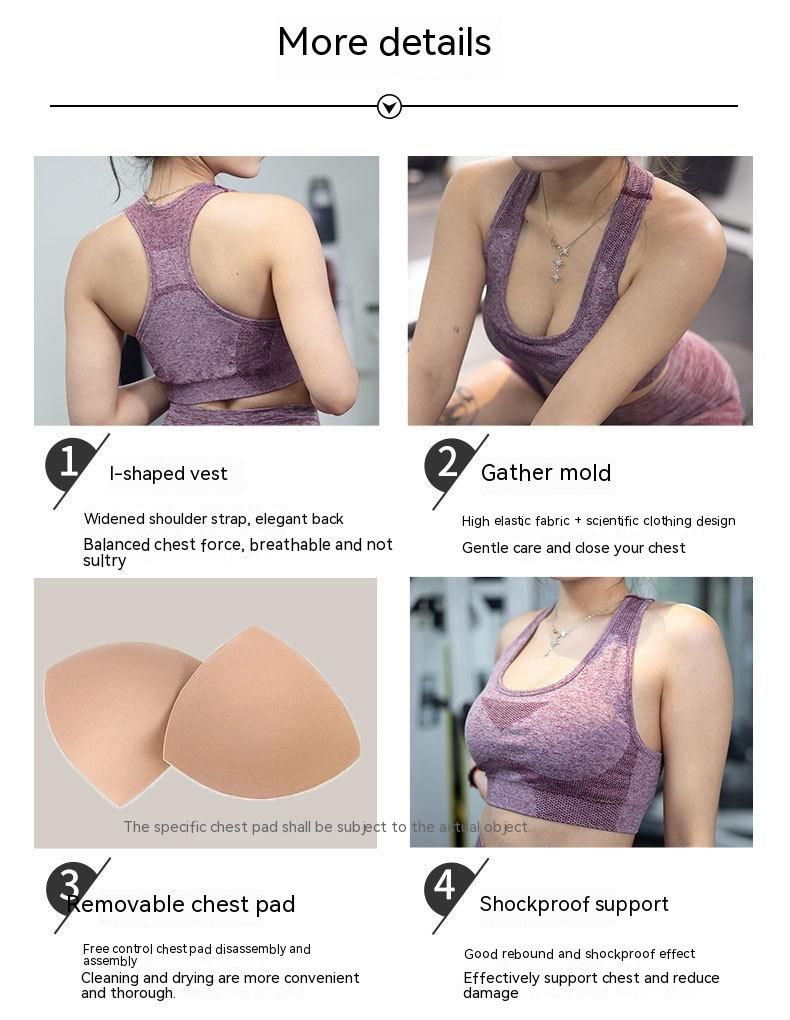 More details

1 I-shaped vest

Widened shoulder strap, elegant back

Balanced chest force, breathable and not sultry

2 Gather mold

High elastic fabric + scientific clothing design

Gentle care and close your chest

The specific chest pad shall be subject to the actual object.

3 Removable chest pad

Free control chest pad disassembly and assembly

Cleaning and drying are more convenient and thorough.

4 Shockproof support

Good rebound and shockproof effect

Effectively support chest and reduce damage