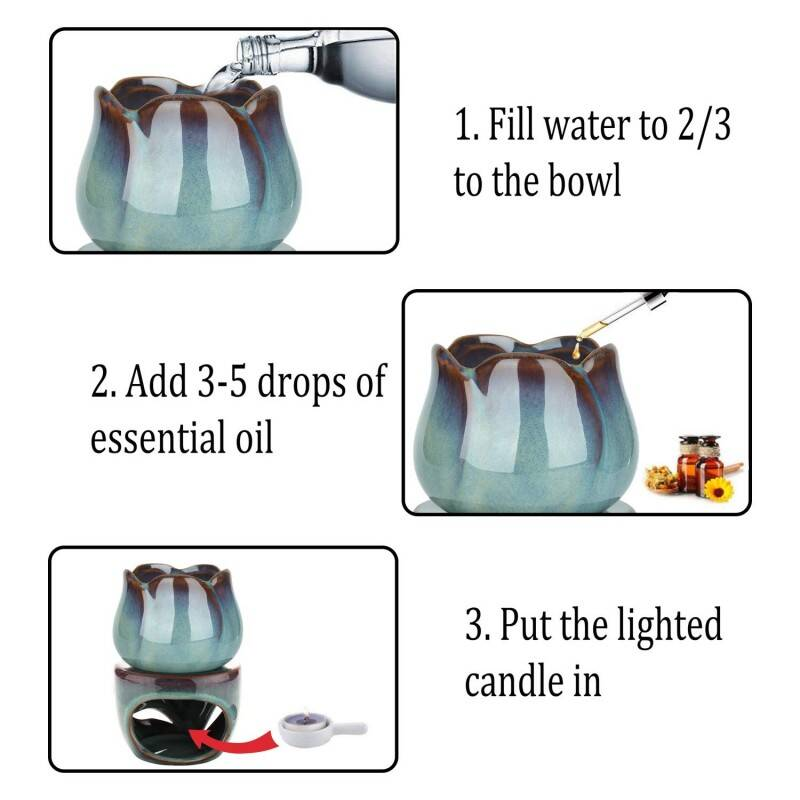 1. Fill water to 2/3 to the bowl

2. Add 3-5 drops of essential oil

3. Put the lighted candle in