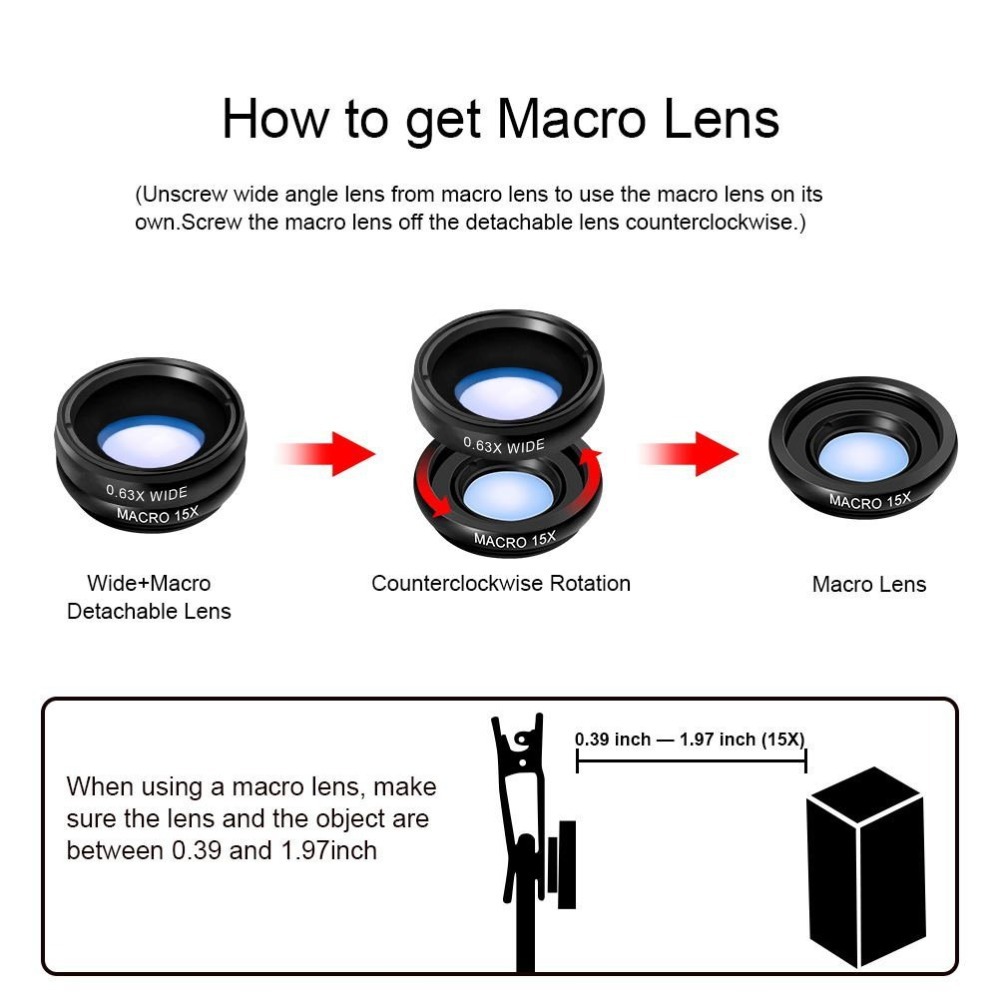 How to get Macro Lens

(Unscrew wide angle lens from macro lens to use the macro lens on its own.Screw the macro lens off the detachable lens counterclockwise.)

0.63X WIDE
MACRO 15X

0.63X WIDE
MACRO 15X

MACRO 15X

Wide+Macro Detachable Lens

Counterclockwise Rotation

Macro Lens

When using a macro lens, make sure the lens and the object are between 0.39 and 1.97inch

0.39 inch — 1.97 inch (15X)