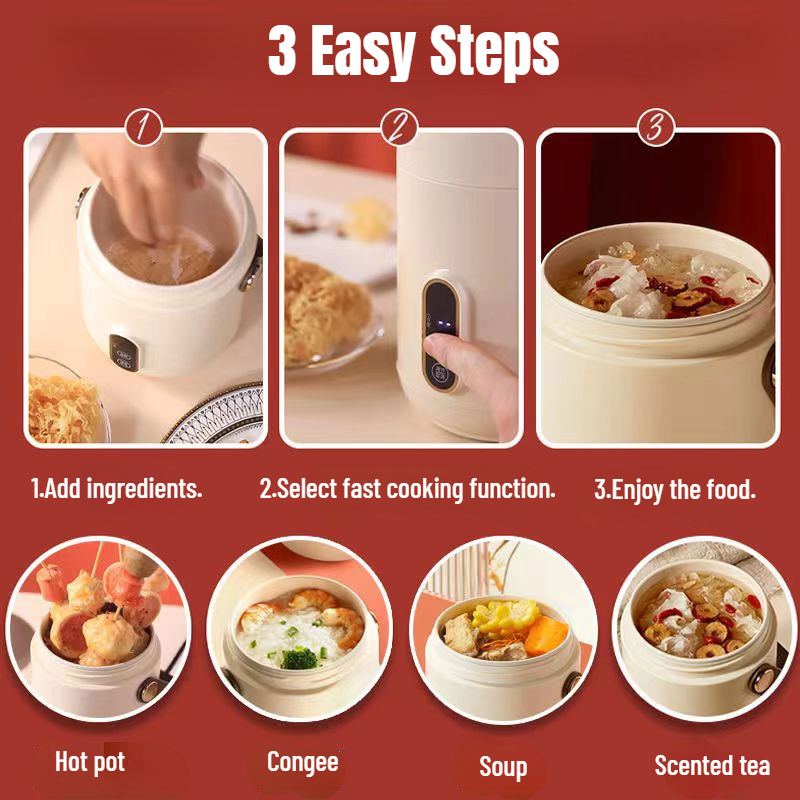 3 Easy Steps

1

2

3

1.Add ingredients.

2.Select fast cooking function.

3.Enjoy the food.

Hot pot

Congee

Soup

Scented tea