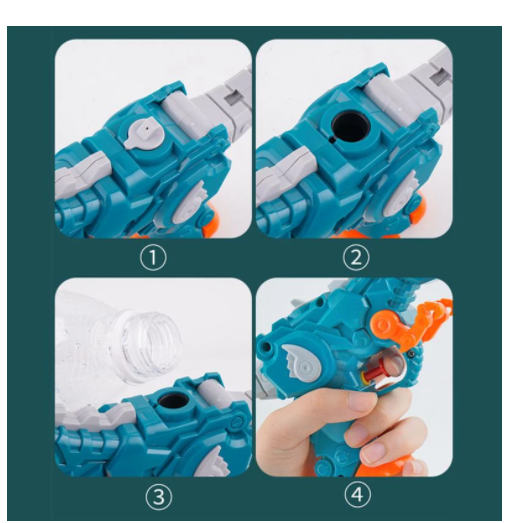 ①

②

③

④