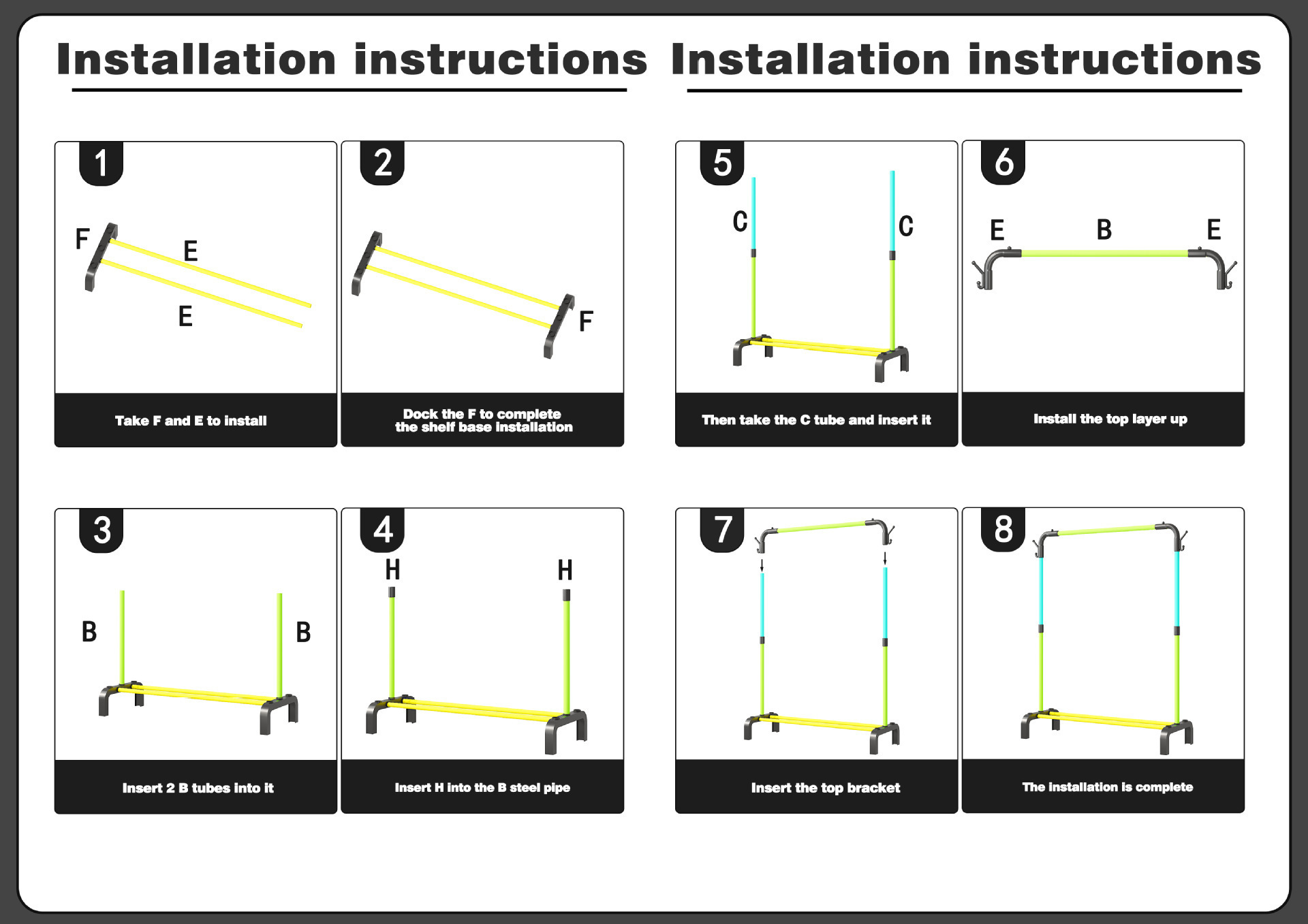 Installation instructions

1
F
E
E
Take F and E to install

2
F
Dock the F to complete the shelf base installation

3
B
B
Insert 2 B tubes into it

4
H
H
Insert H into the B steel pipe

Installation instructions

5
C
C
Then take the C tube and insert it

6
E
B
E
Install the top layer up

7
Insert the top bracket

8
The installation is complete