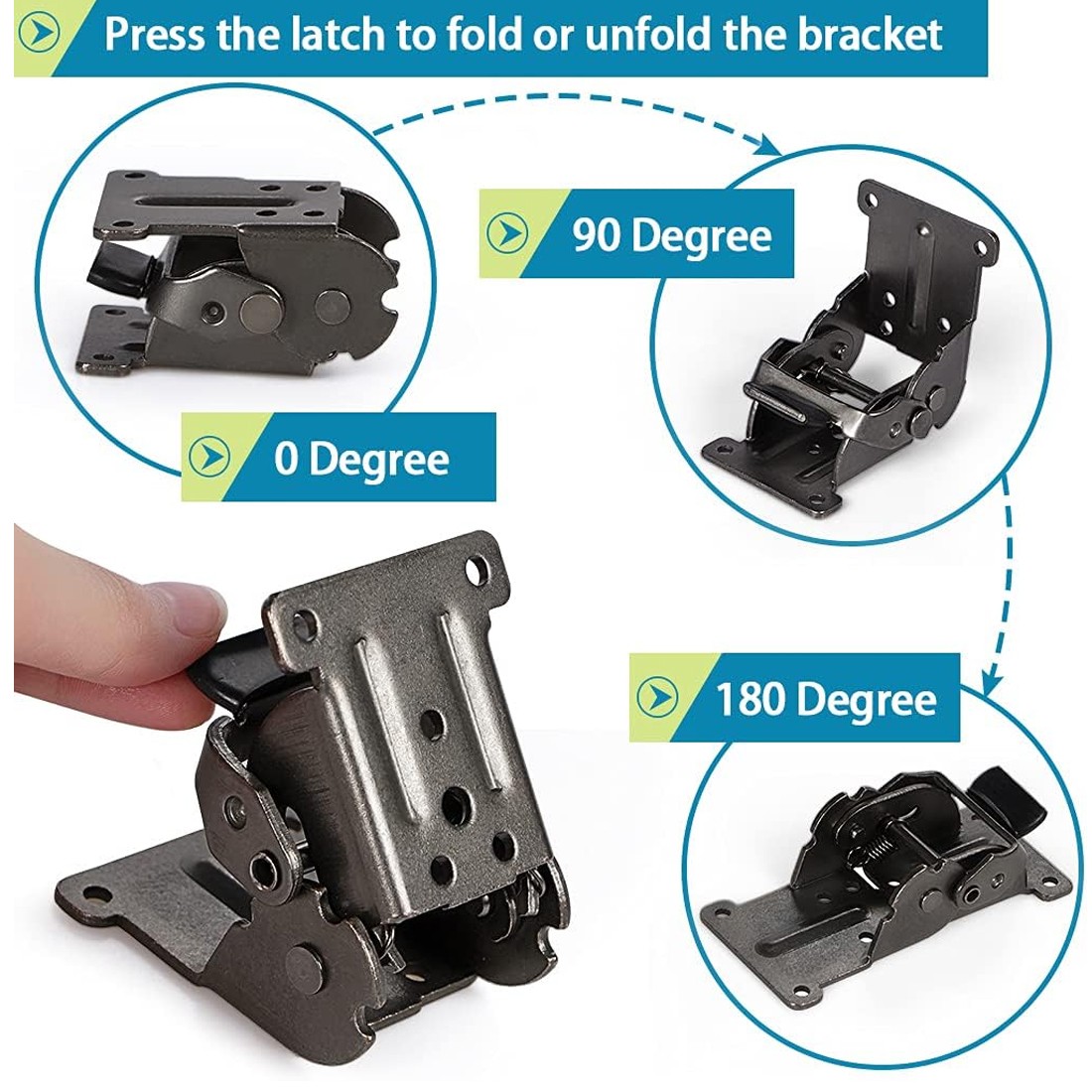 Press the latch to fold or unfold the bracket

90 Degree

0 Degree

180 Degree