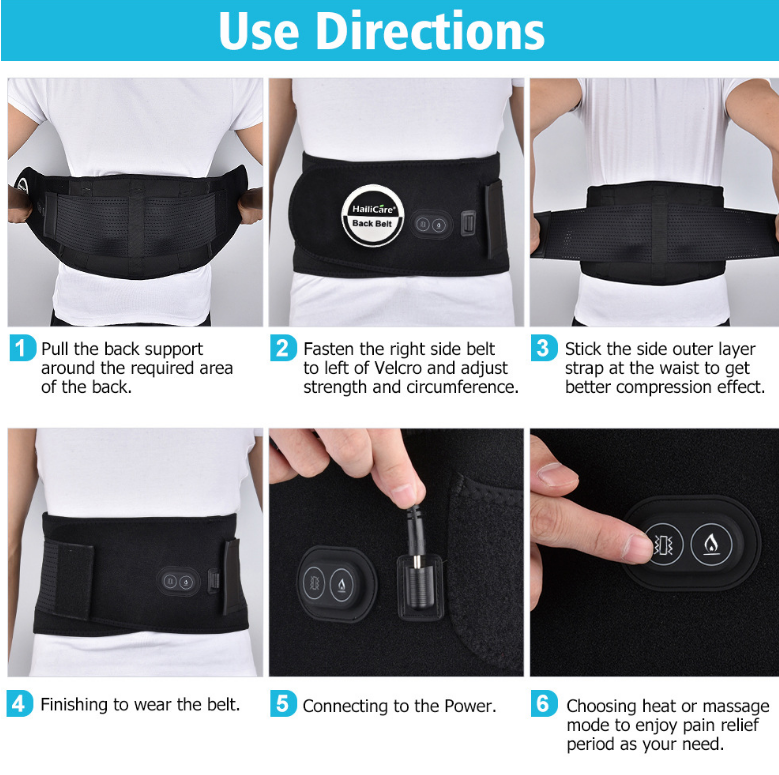 Use Directions

HailiCare®
Back Belt

1 Pull the back support around the required area of the back.

2 Fasten the right side belt to left of Velcro and adjust strength and circumference.

3 Stick the side outer layer strap at the waist to get better compression effect.

4 Finishing to wear the belt.

5 Connecting to the Power.

6 Choosing heat or massage mode to enjoy pain relief period as your need.