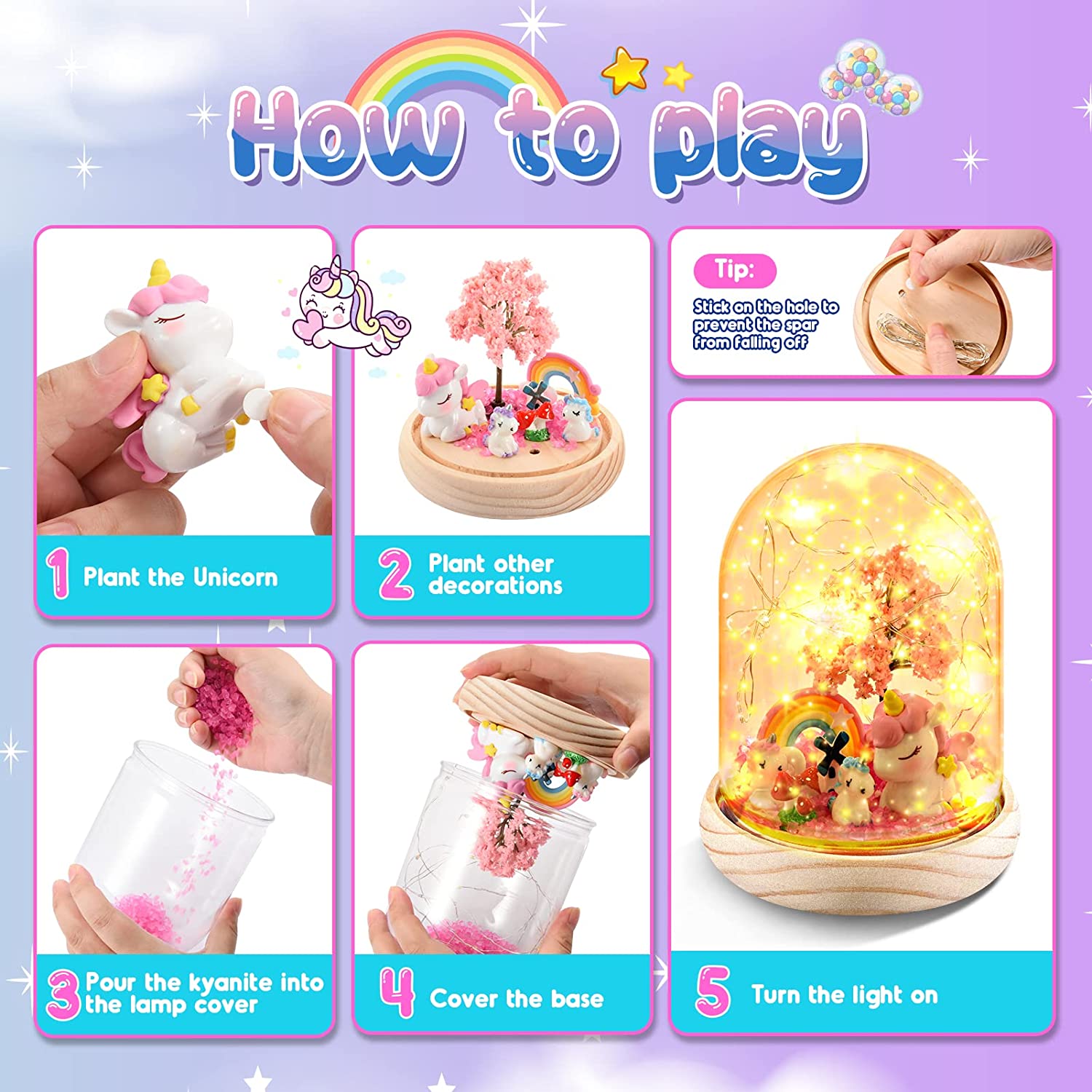 How to play

1 Plant the Unicorn

2 Plant other decorations

Tip:
Stick on the hole to prevent the spar from falling off

3 Pour the kyanite into the lamp cover

4 Cover the base

5 Turn the light on