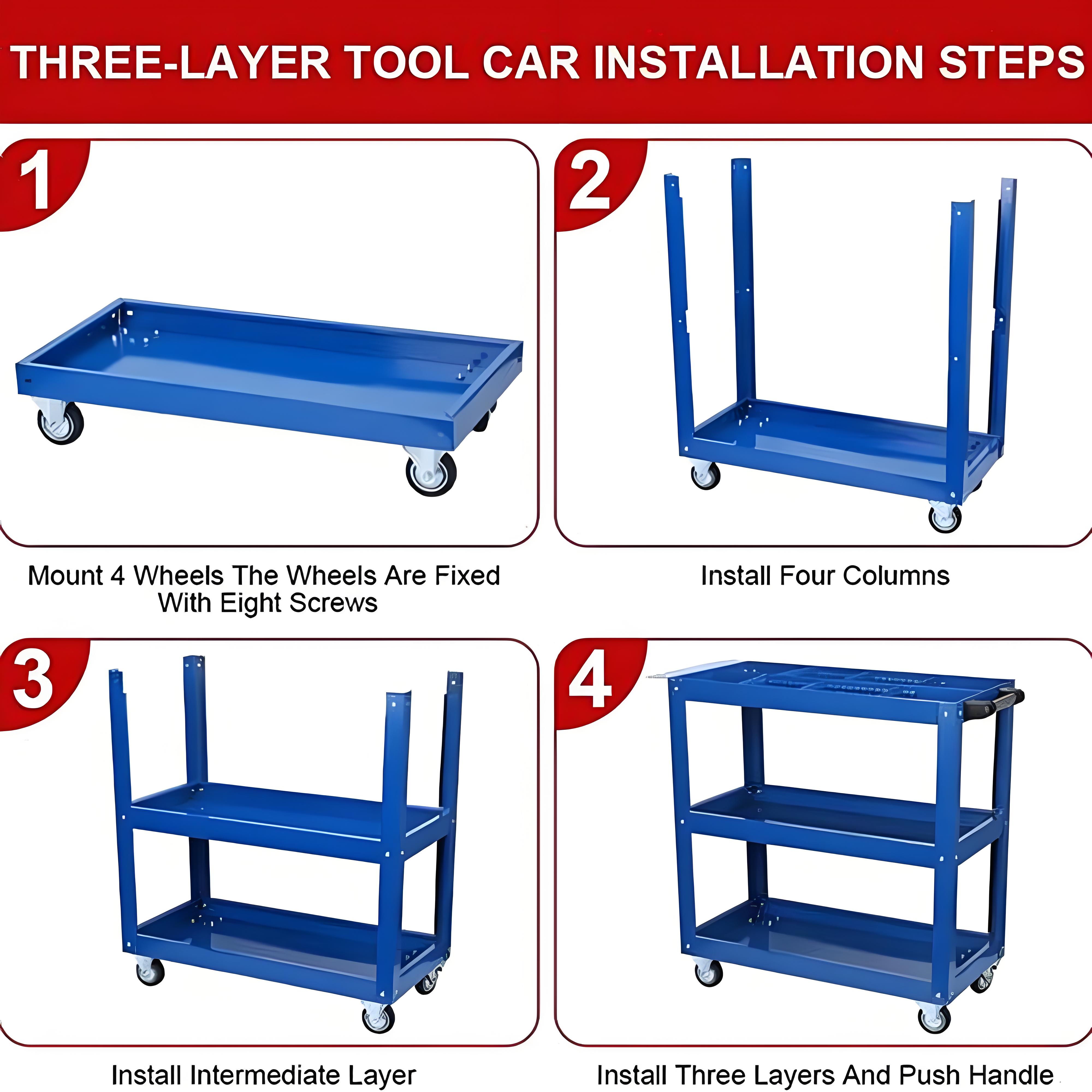 THREE-LAYER TOOL CAR INSTALLATION STEPS

1

Mount 4 Wheels The Wheels Are Fixed With Eight Screws

2

Install Four Columns

3

Install Intermediate Layer

4

Install Three Layers And Push Handle