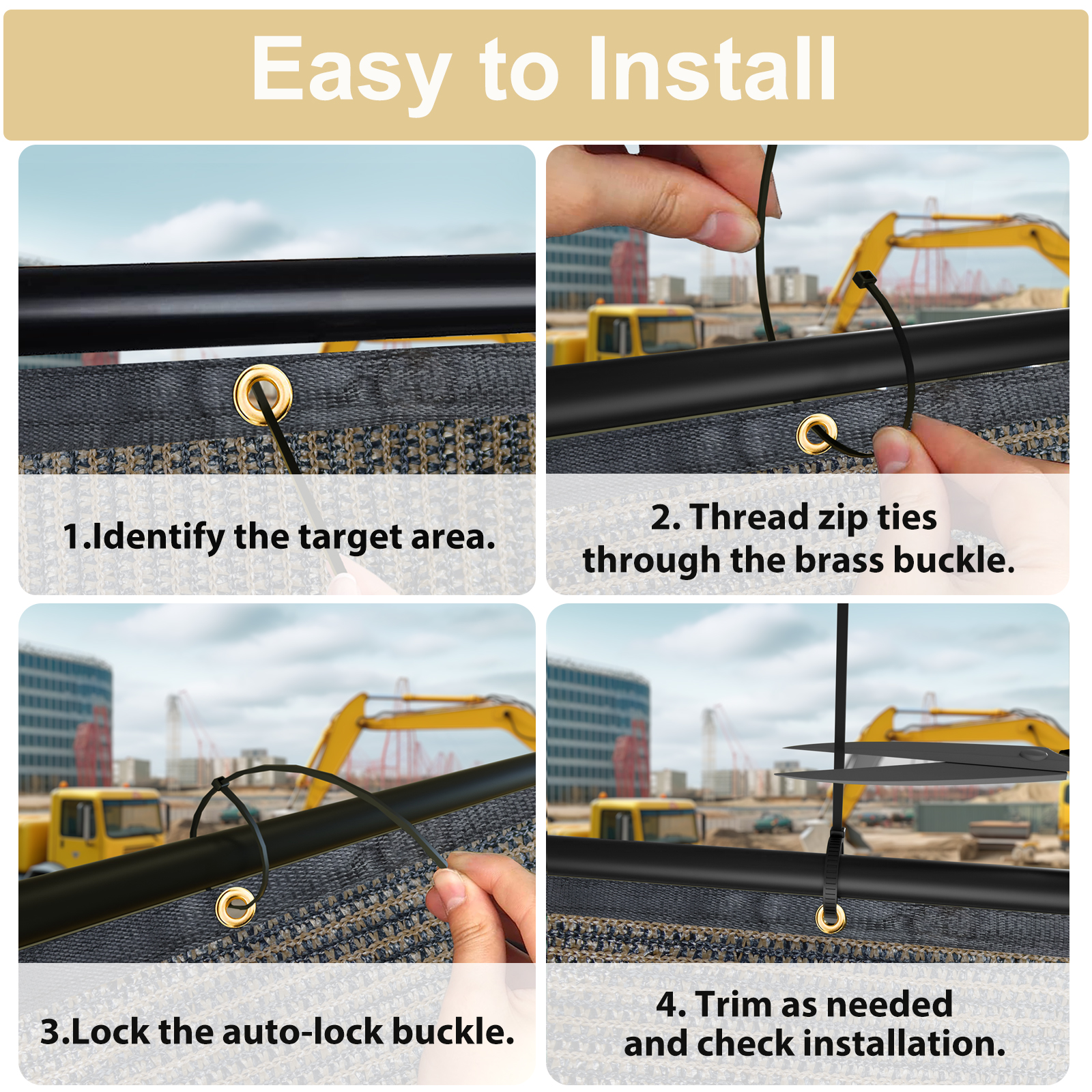 Easy to Install

1.Identify the target area.

2. Thread zip ties through the brass buckle.

3.Lock the auto-lock buckle.

4. Trim as needed and check installation.