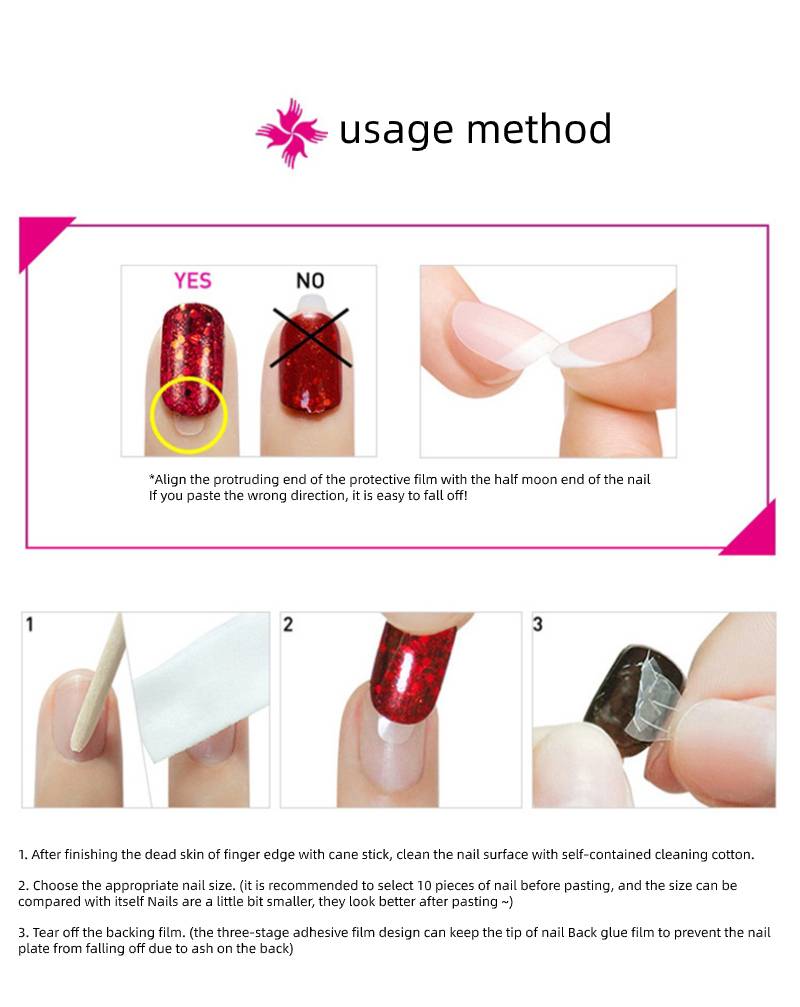 usage method

YES

NO

*Align the protruding end of the protective film with the half moon end of the nail
If you paste the wrong direction, it is easy to fall off!

1

2

3

1. After finishing the dead skin of finger edge with cane stick, clean the nail surface with self-contained cleaning cotton.

2. Choose the appropriate nail size. (it is recommended to select 10 pieces of nail before pasting, and the size can be compared with itself Nails are a little bit smaller, they look better after pasting ~)

3. Tear off the backing film. (the three-stage adhesive film design can keep the tip of nail Back glue film to prevent the nail plate from falling off due to ash on the back)