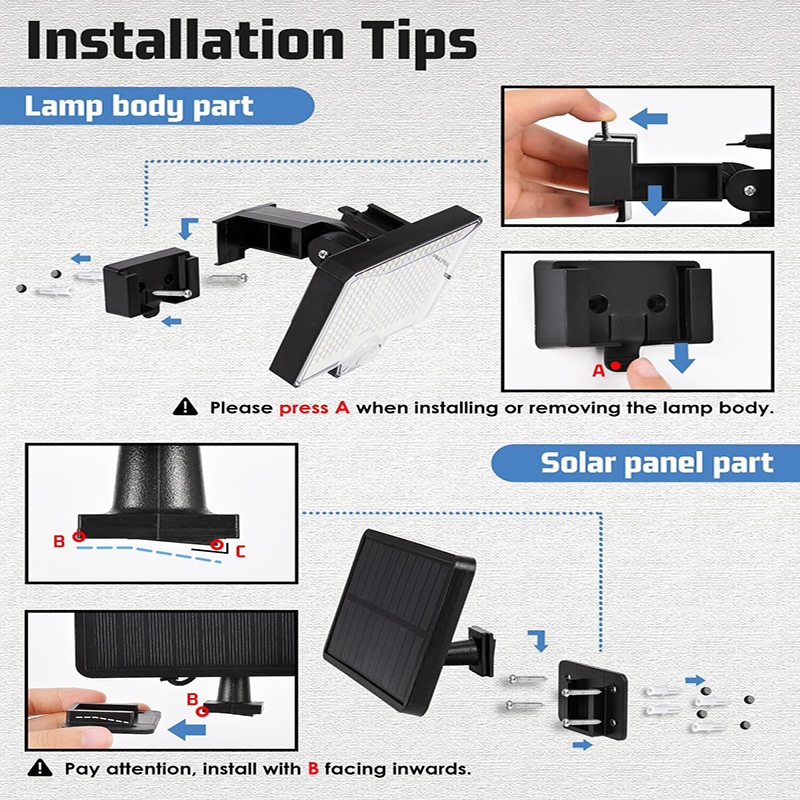 Installation Tips

Lamp body part

A

Please press A when installing or removing the lamp body.

Solar panel part

B

C

B

Pay attention, install with B facing inwards.