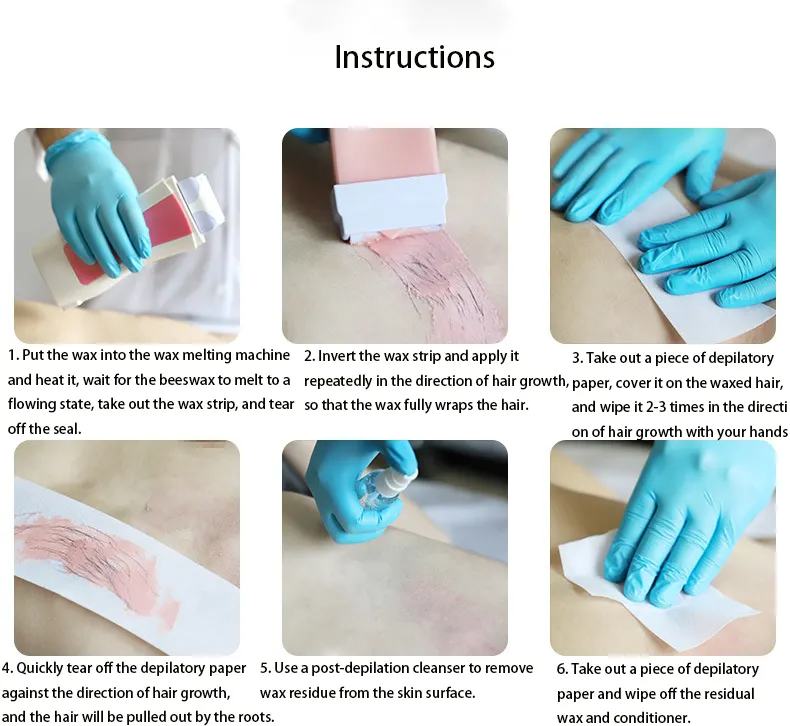 Instructions

1. Put the wax into the wax melting machine and heat it, wait for the beeswax to melt to a flowing state, take out the wax strip, and tear off the seal.

2. Invert the wax strip and apply it repeatedly in the direction of hair growth, so that the wax fully wraps the hair.

3. Take out a piece of depilatory paper, cover it on the waxed hair, and wipe it 2-3 times in the directi on of hair growth with your hands

4. Quickly tear off the depilatory paper against the direction of hair growth, and the hair will be pulled out by the roots.

5. Use a post-depilation cleanser to remove wax residue from the skin surface.

6. Take out a piece of depilatory paper and wipe off the residual wax and conditioner.