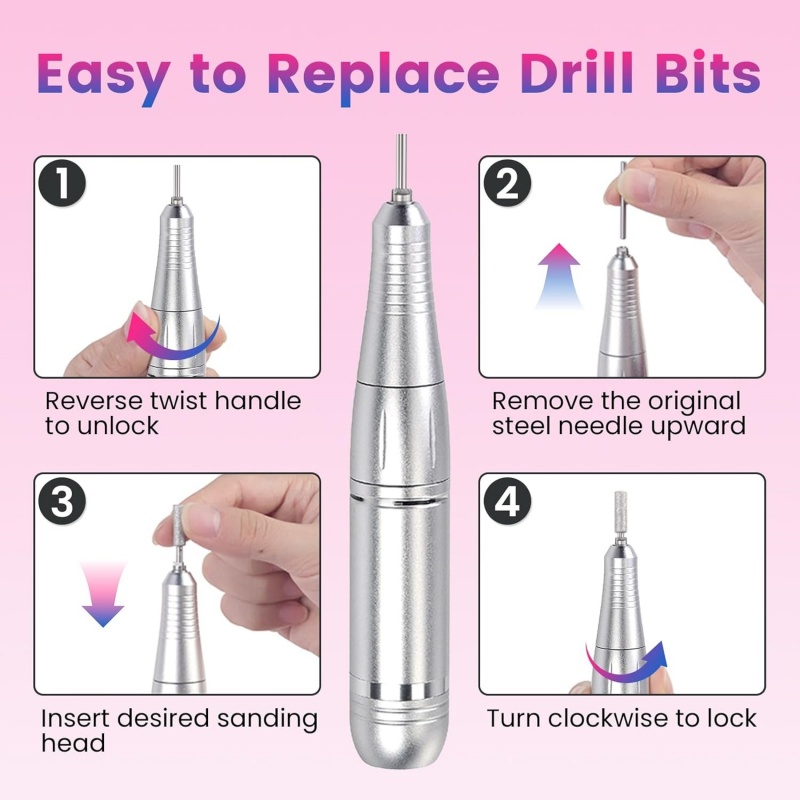 Easy to Replace Drill Bits

1

Reverse twist handle to unlock

2

Remove the original steel needle upward

3

Insert desired sanding head

4

Turn clockwise to lock