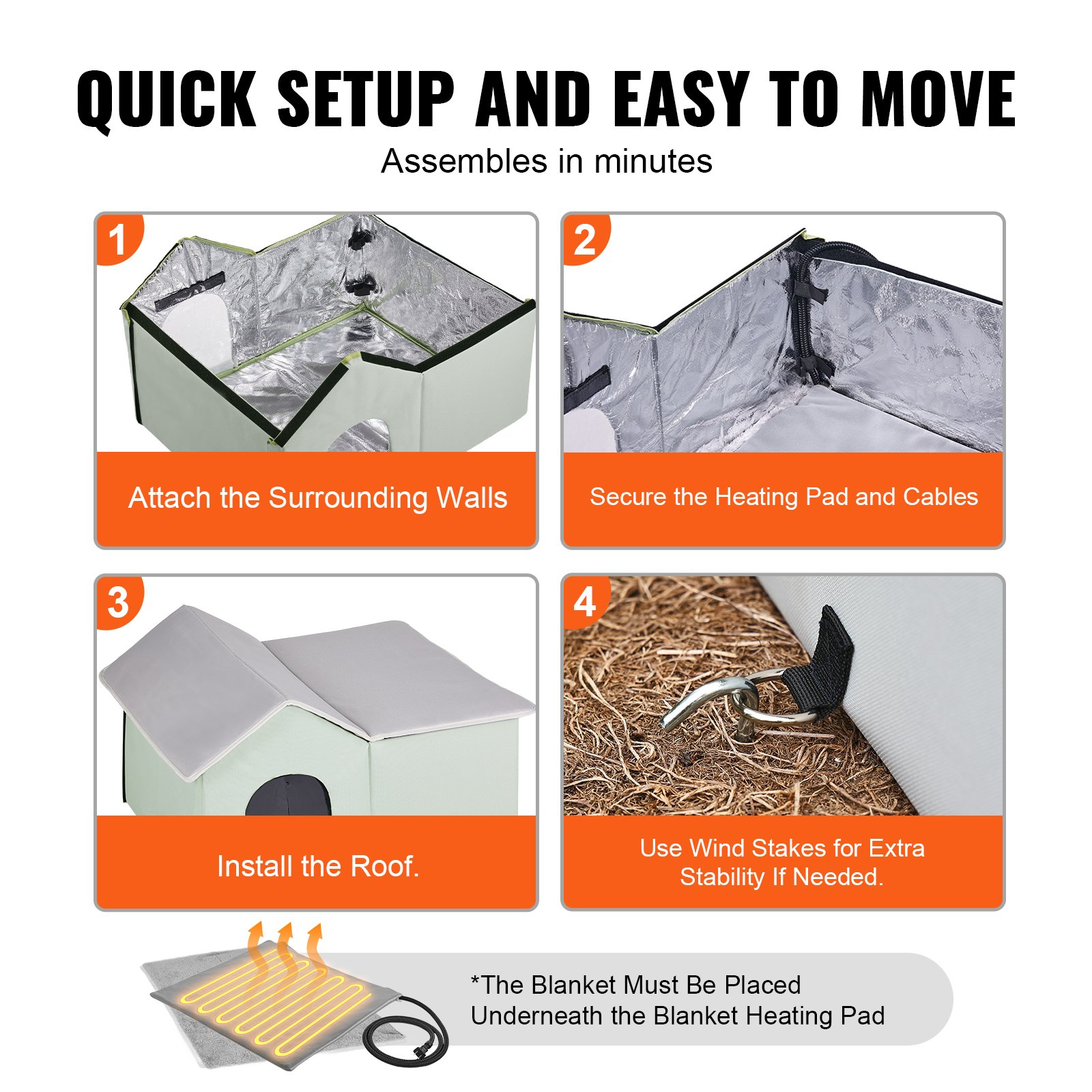 QUICK SETUP AND EASY TO MOVE

Assembles in minutes

1

Attach the Surrounding Walls

2

Secure the Heating Pad and Cables

3

Install the Roof.

4

Use Wind Stakes for Extra Stability If Needed.

*The Blanket Must Be Placed Underneath the Blanket Heating Pad