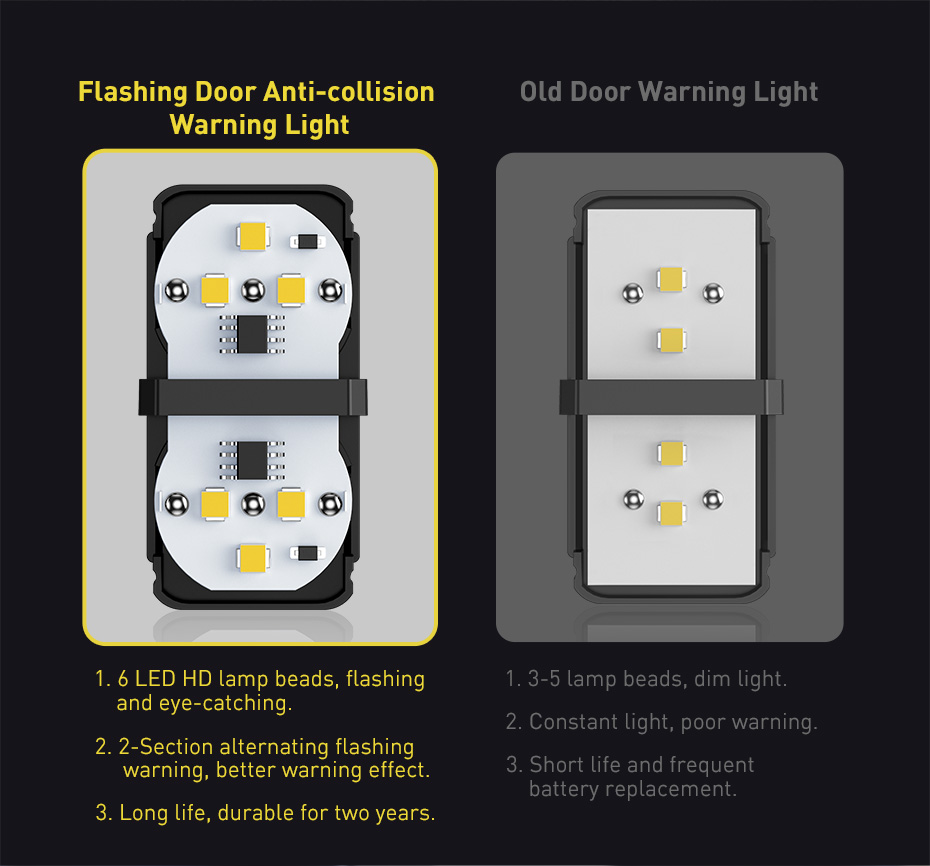 Flashing Door Anti-collision Warning Light

1. 6 LED HD lamp beads, flashing and eye-catching.

2. 2-Section alternating flashing warning, better warning effect.

3. Long life, durable for two years.

Old Door Warning Light

1. 3-5 lamp beads, dim light.

2. Constant light, poor warning.

3. Short life and frequent battery replacement.