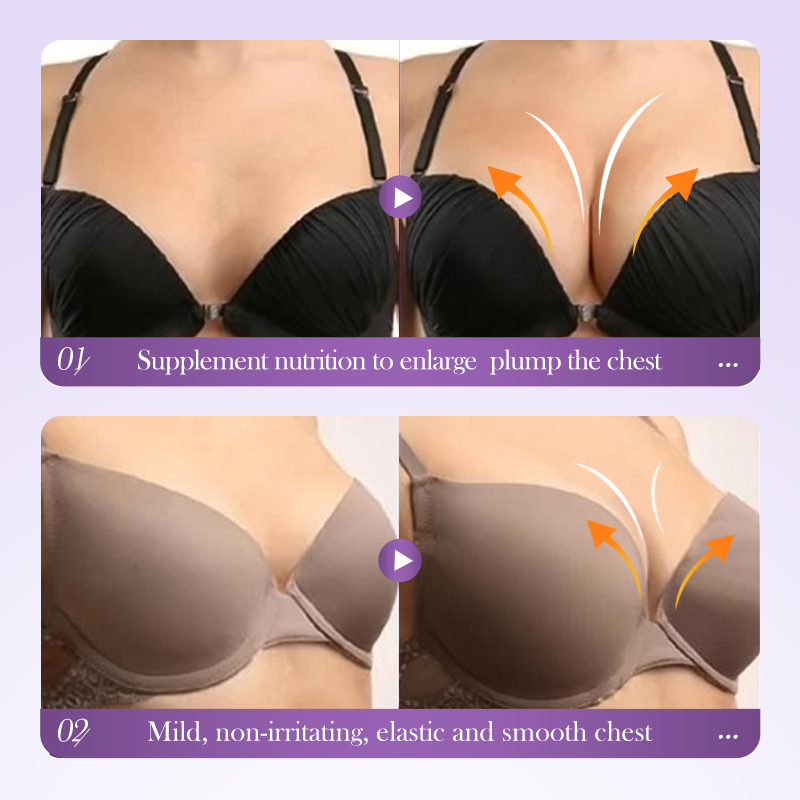 01 Supplement nutrition to enlarge plump the chest ...

02 Mild, non-irritating, elastic and smooth chest ...