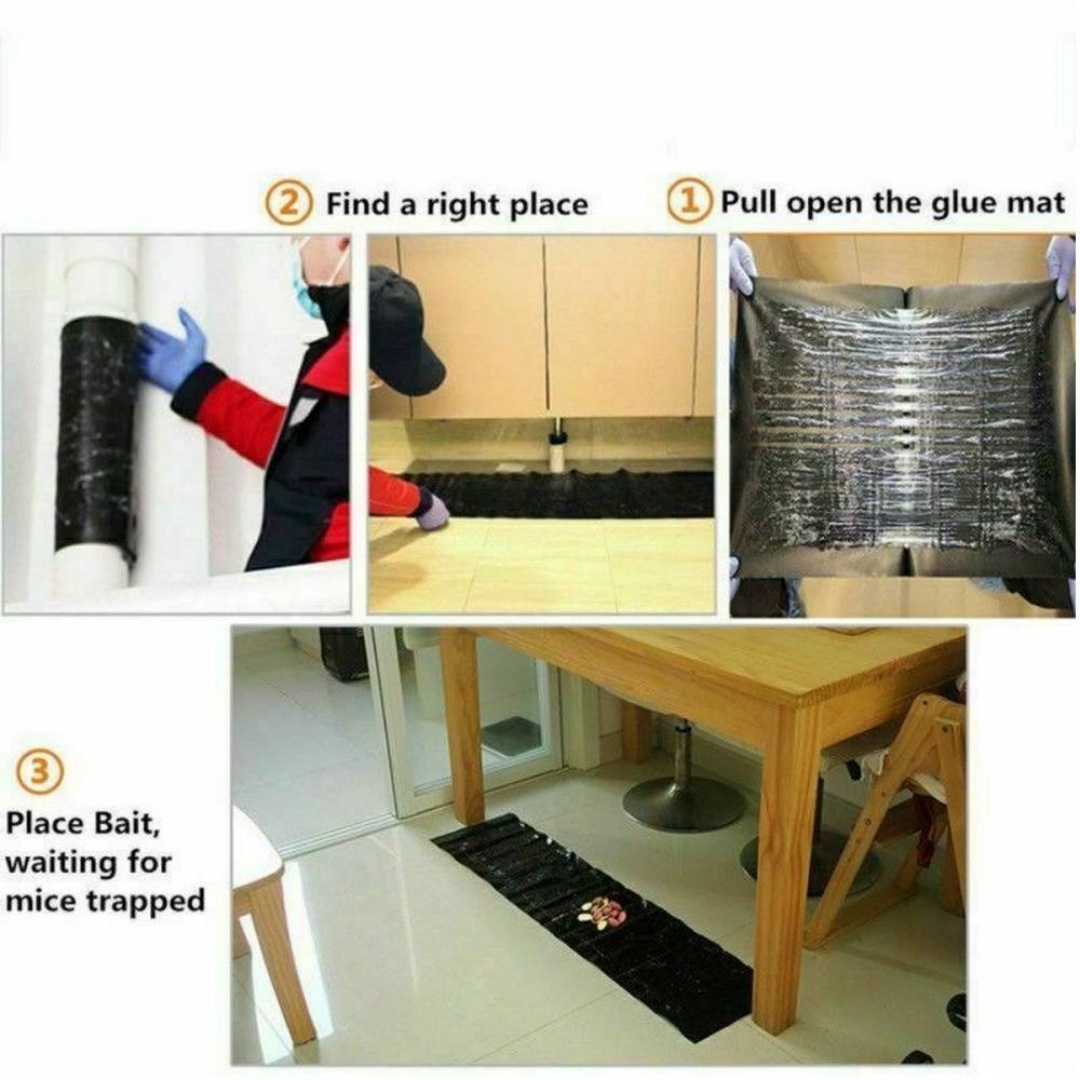 ② Find a right place

① Pull open the glue mat

③

Place Bait, waiting for mice trapped