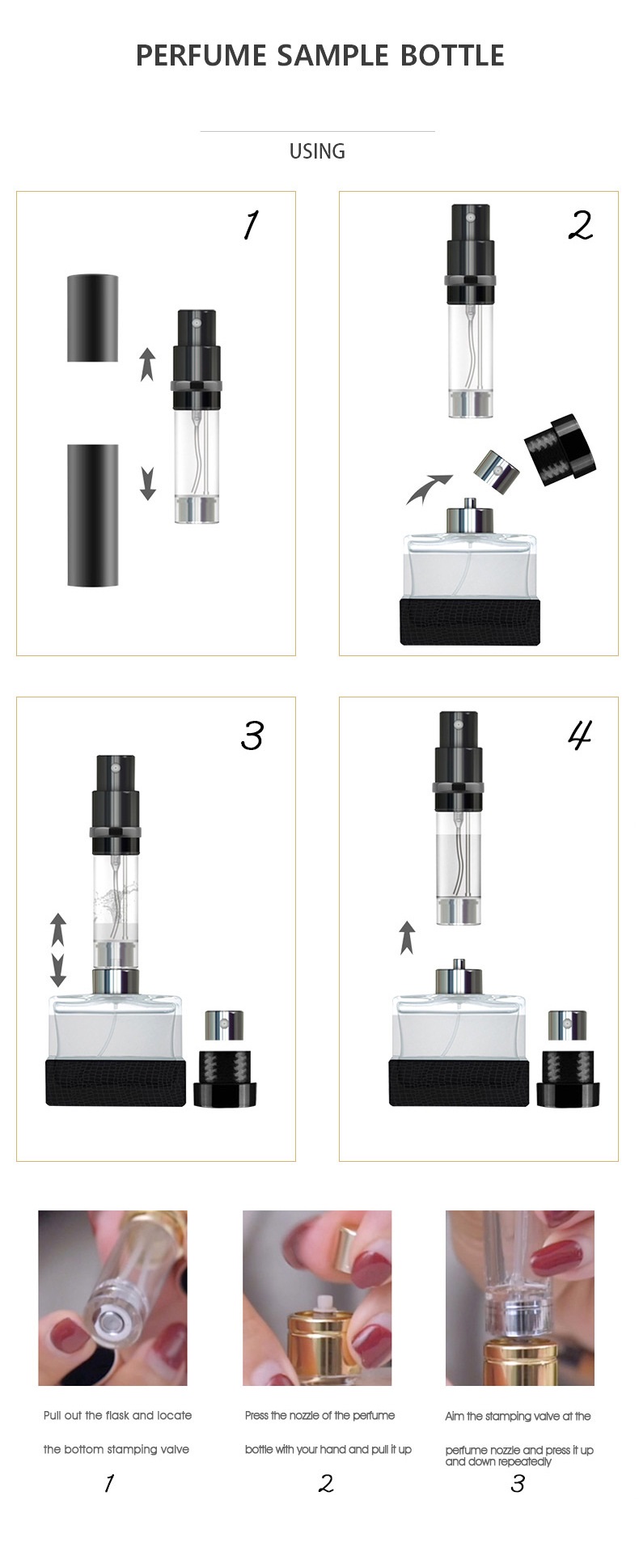 PERFUME SAMPLE BOTTLE

USING

1

2

3

4

Pull out the flask and locate the bottom stamping valve

1

Press the nozzle of the perfume bottle with your hand and pull it up

2

Aim the stamping valve at the perfume nozzle and press it up and down repeatedly

3