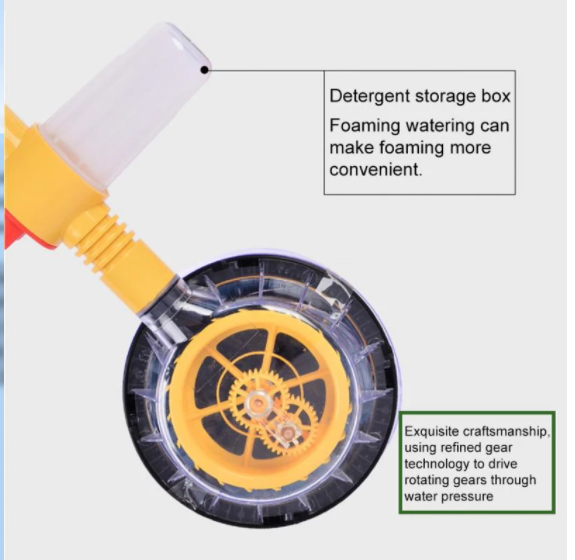 Detergent storage box
Foaming watering can make foaming more convenient.

Exquisite craftsmanship, using refined gear technology to drive rotating gears through water pressure