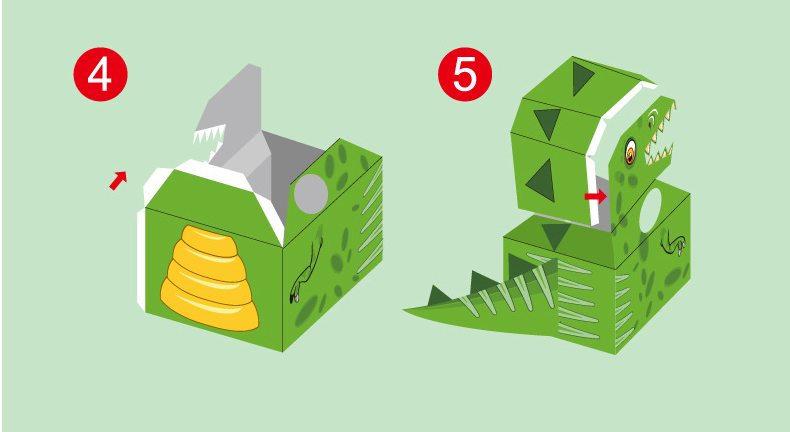 4

5