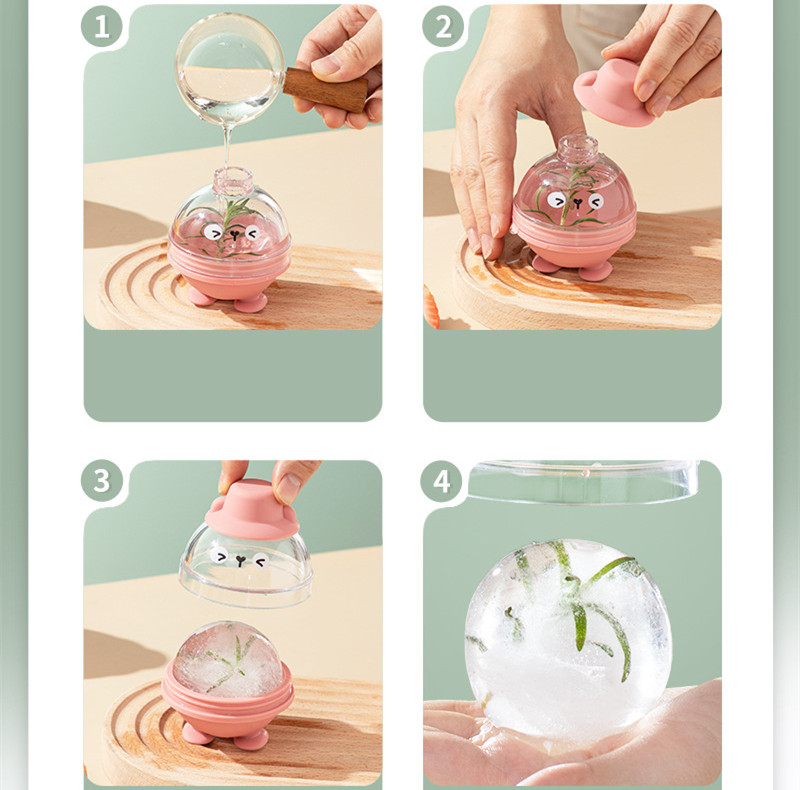 1

2

3

4