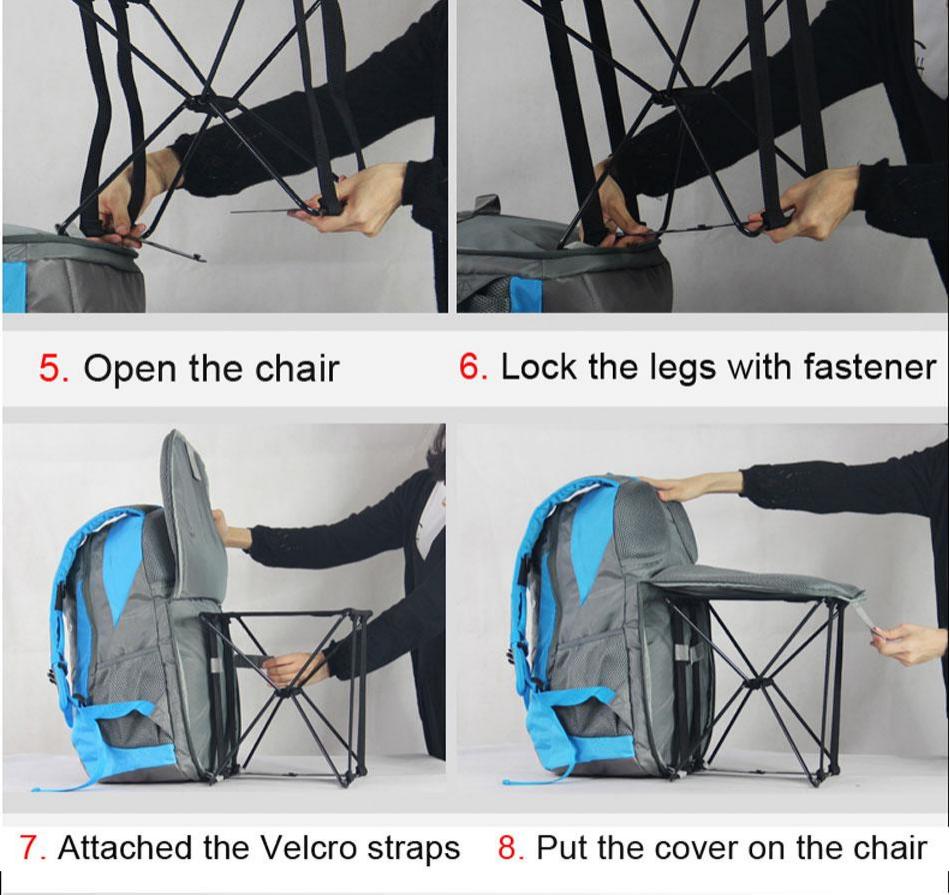 5. Open the chair

6. Lock the legs with fastener

7. Attached the Velcro straps

8. Put the cover on the chair