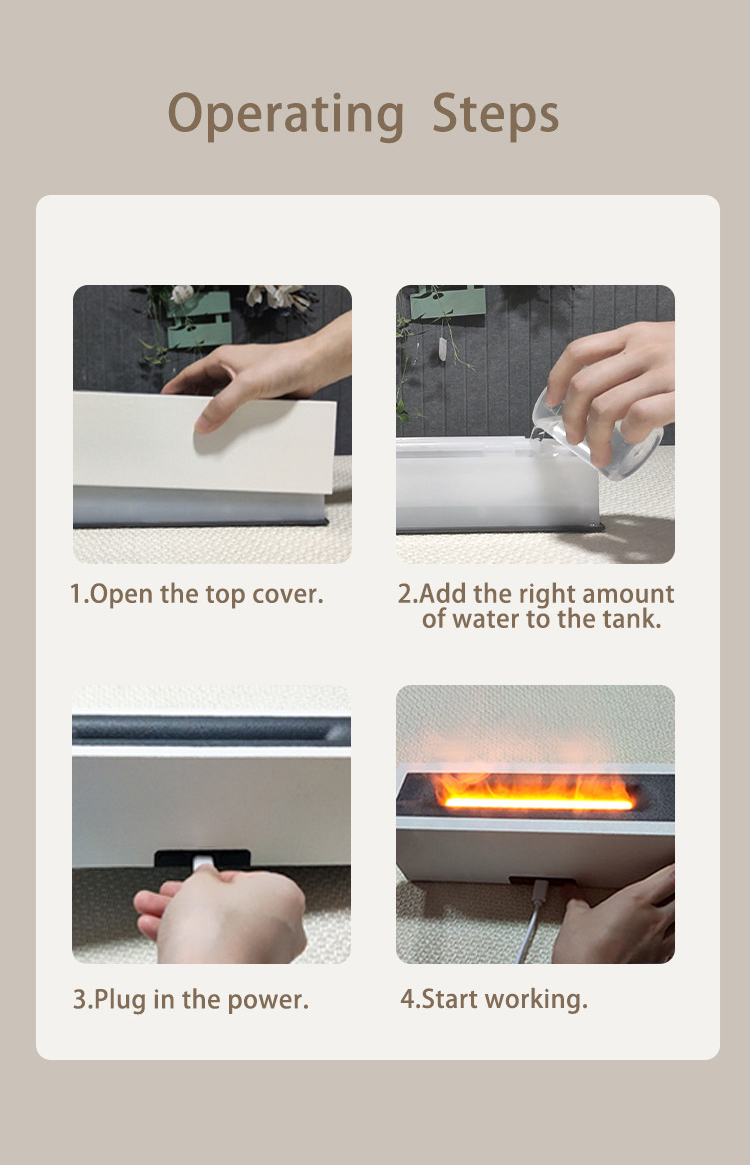 Operating Steps

1.Open the top cover.

2.Add the right amount of water to the tank.

3.Plug in the power.

4.Start working.