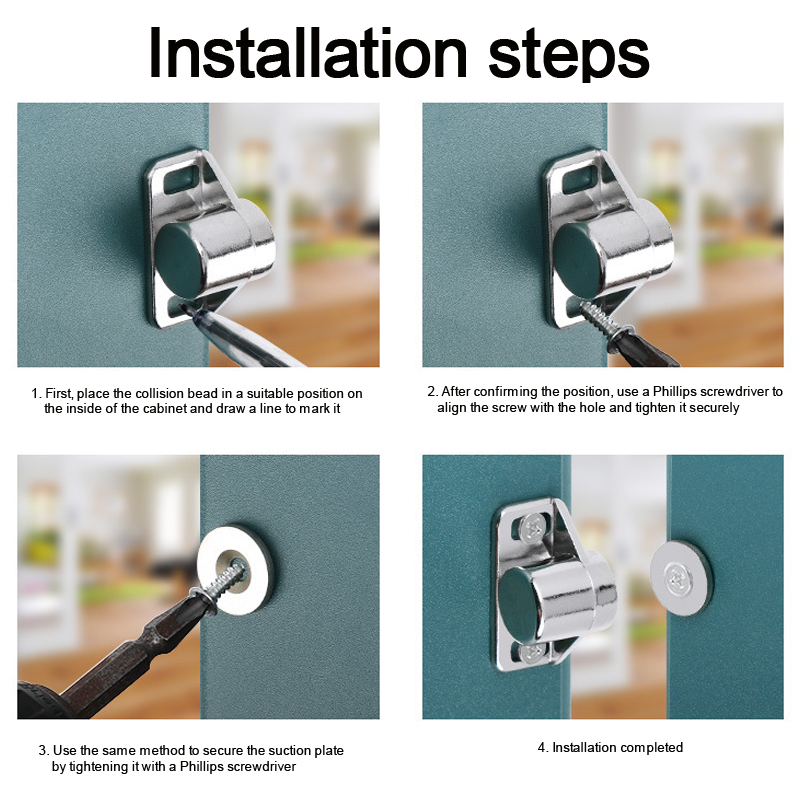 Installation steps

1. First, place the collision bead in a suitable position on the inside of the cabinet and draw a line to mark it

2. After confirming the position, use a Phillips screwdriver to align the screw with the hole and tighten it securely

3. Use the same method to secure the suction plate by tightening it with a Phillips screwdriver

4. Installation completed