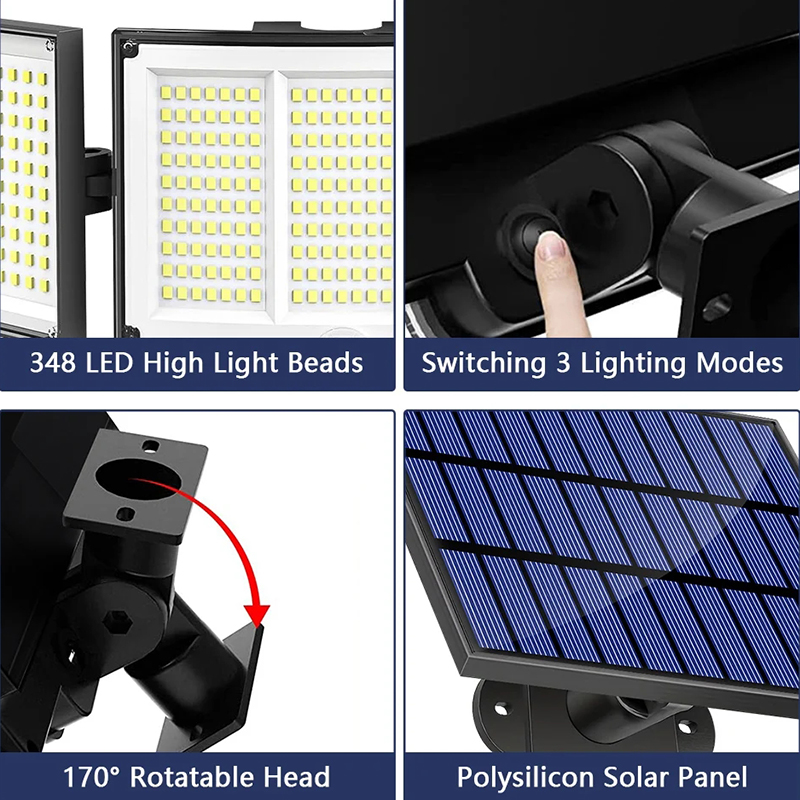 348 LED High Light Beads

Switching 3 Lighting Modes

170° Rotatable Head

Polysilicon Solar Panel