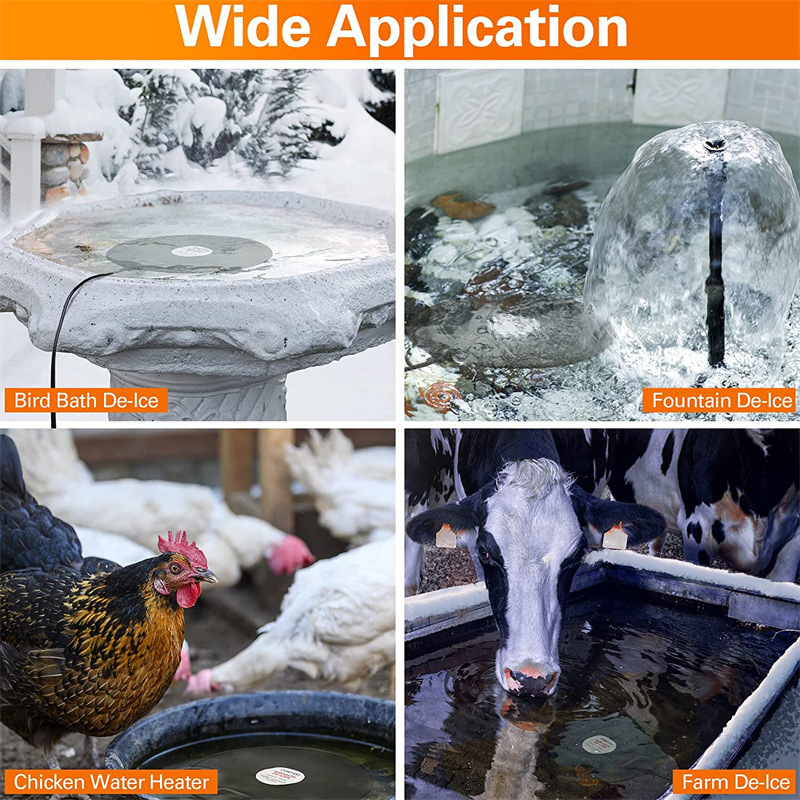 Wide Application

Bird Bath De-Ice

Fountain De-Ice

Chicken Water Heater

Farm De-Ice