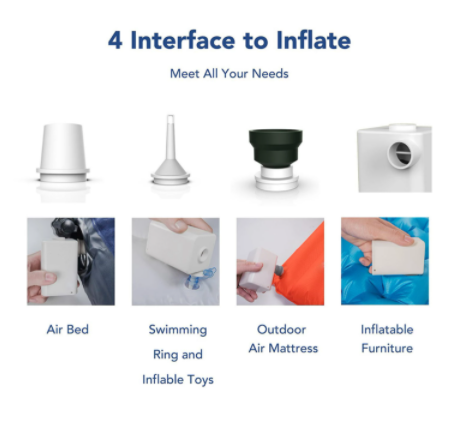 4 Interface to Inflate

Meet All Your Needs

Air Bed

Swimming Ring and Inflable Toys

Outdoor Air Mattress

Inflatable Furniture