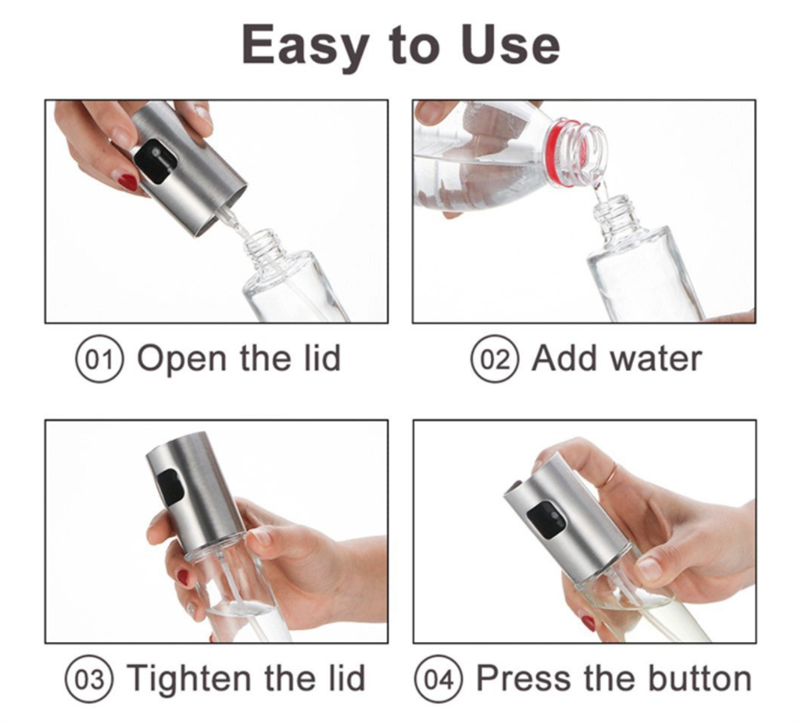 Easy to Use

01 Open the lid

02 Add water

03 Tighten the lid

04 Press the button