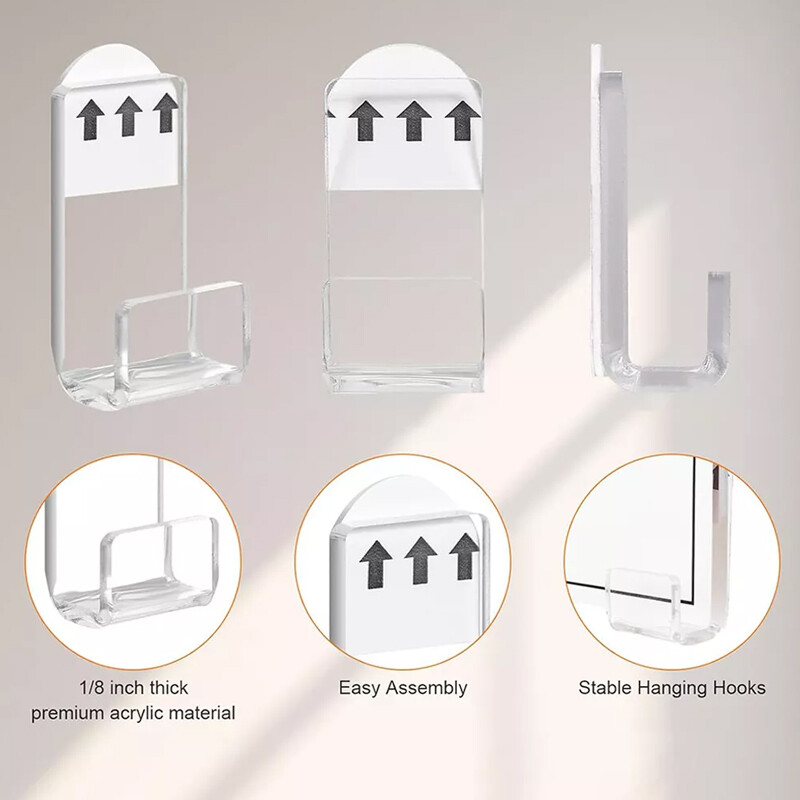 1/8 inch thick premium acrylic material

Easy Assembly

Stable Hanging Hooks