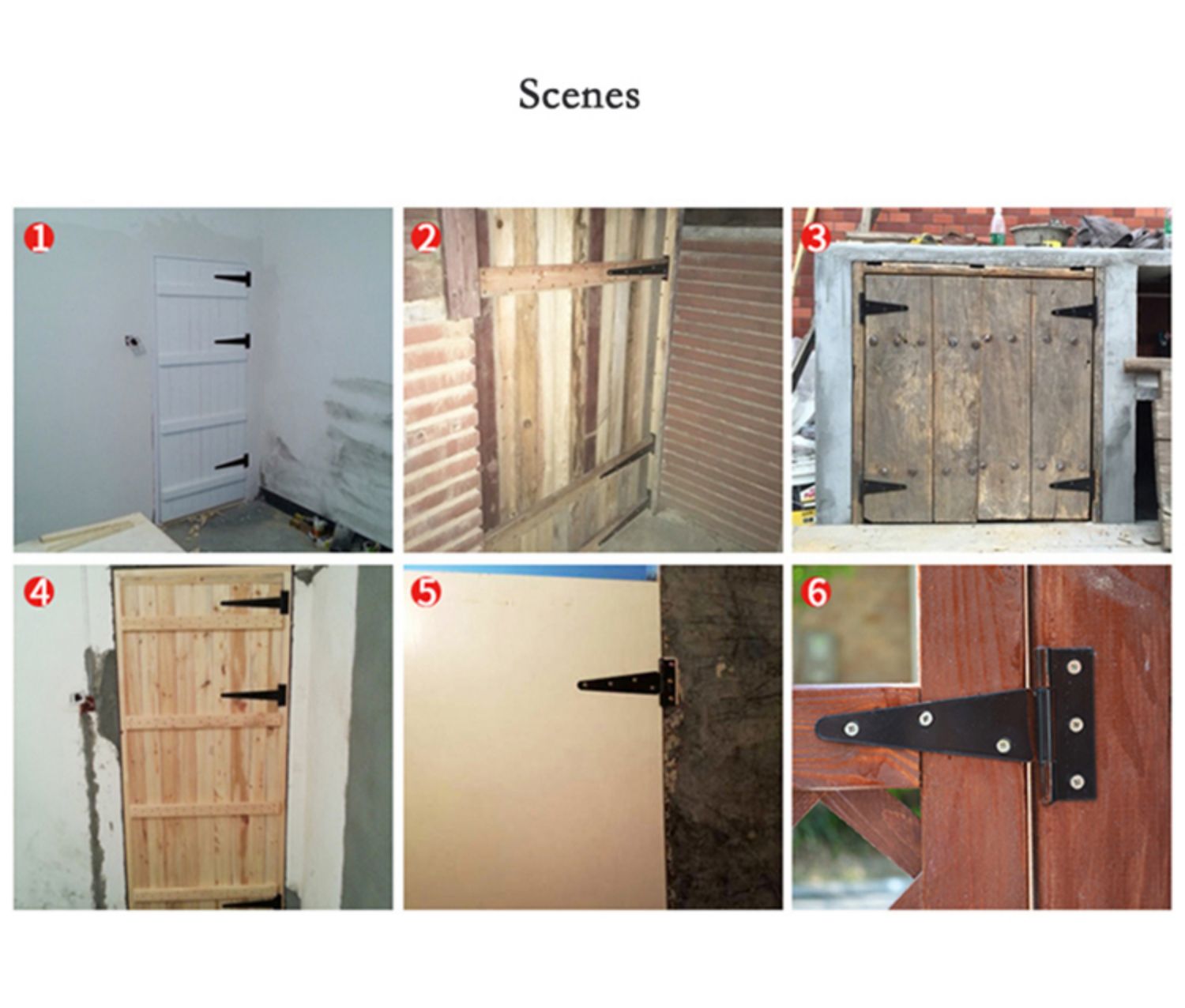 Scenes

1

2

3

4

5

6