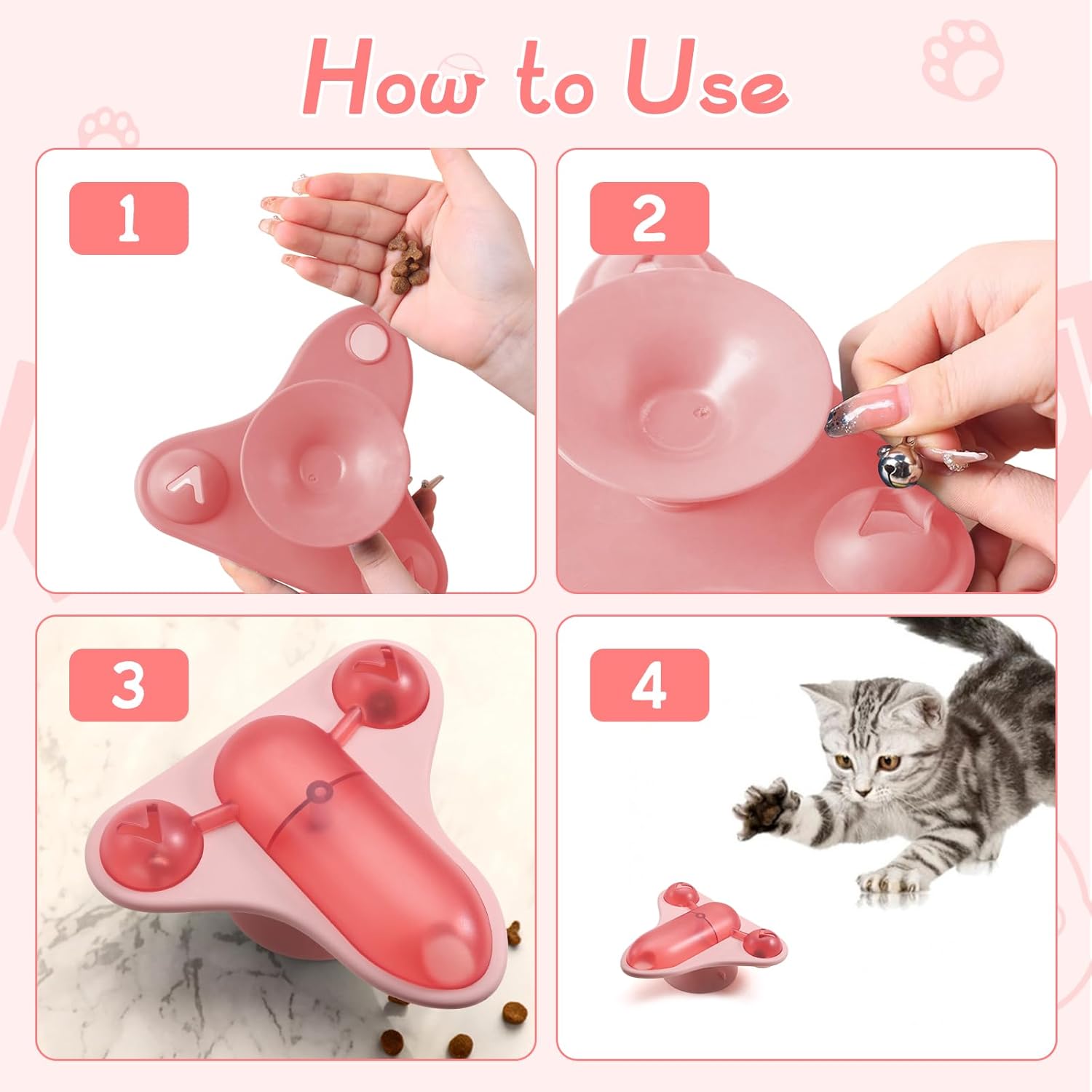 How to Use

1

2

3

4