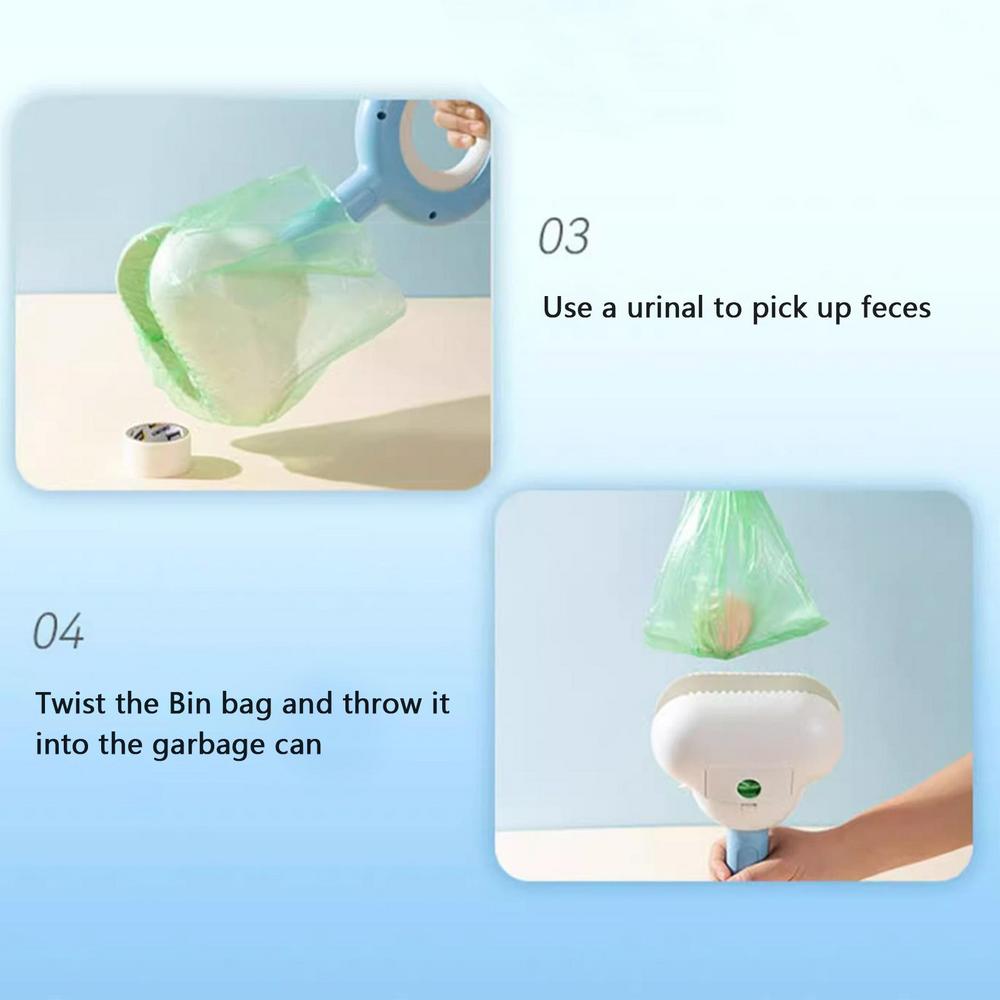 03

Use a urinal to pick up feces

04

Twist the Bin bag and throw it into the garbage can