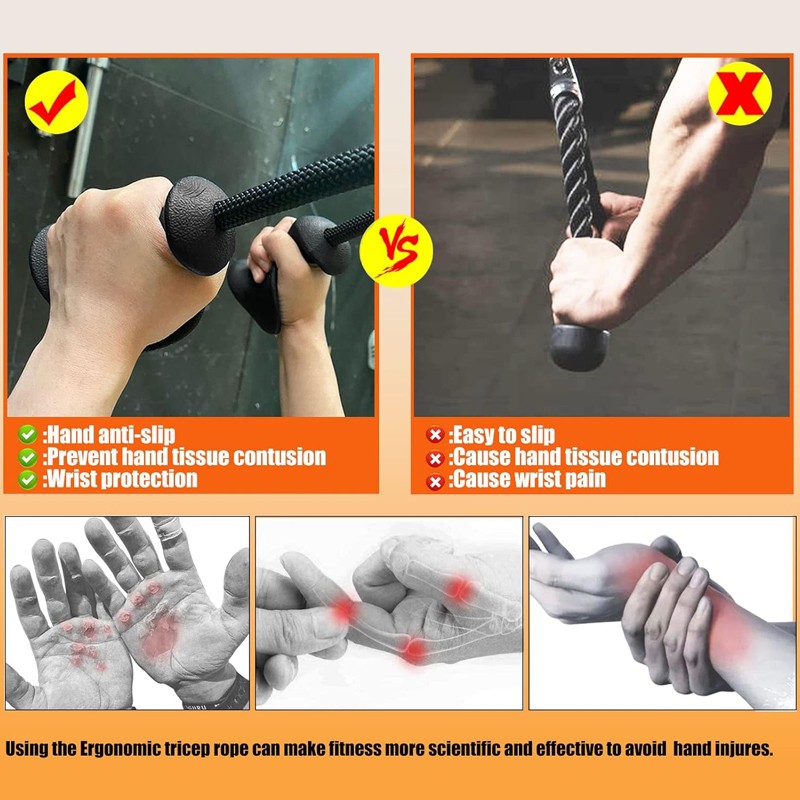 VS

:Hand anti-slip
:Prevent hand tissue contusion
:Wrist protection

:Easy to slip
:Cause hand tissue contusion
:Cause wrist pain

Using the Ergonomic tricep rope can make fitness more scientific and effective to avoid hand injures.