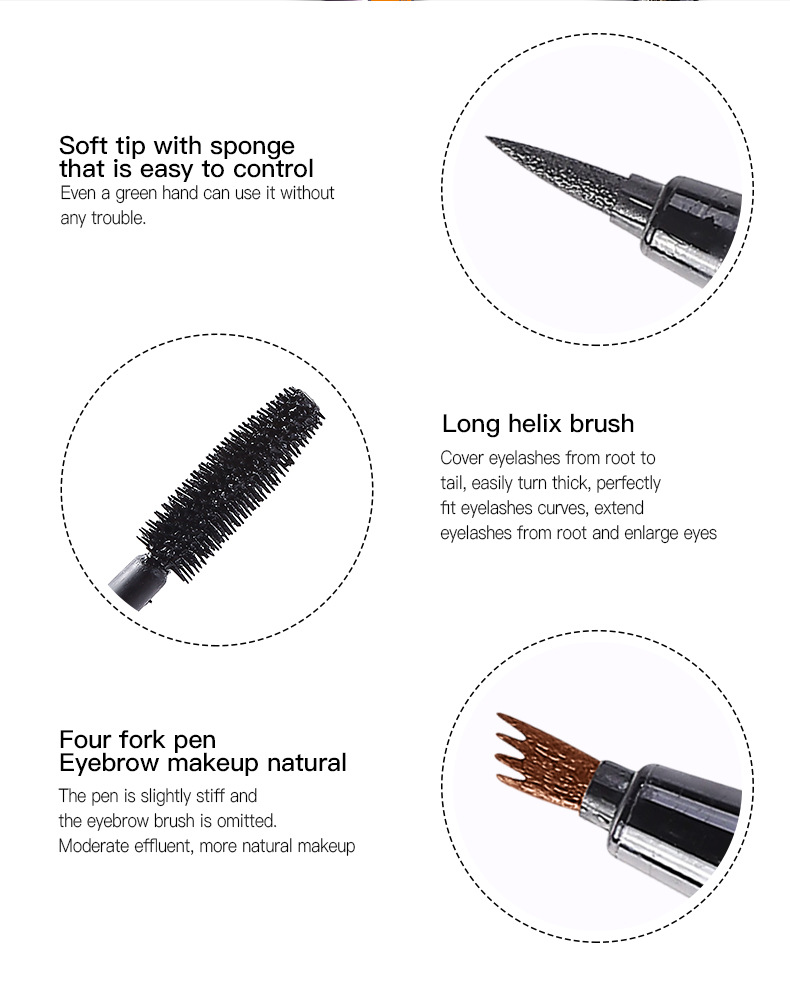 Soft tip with sponge that is easy to control
Even a green hand can use it without any trouble.

Long helix brush
Cover eyelashes from root to tail, easily turn thick, perfectly fit eyelashes curves, extend eyelashes from root and enlarge eyes

Four fork pen
Eyebrow makeup natural
The pen is slightly stiff and the eyebrow brush is omitted. Moderate effluent, more natural makeup