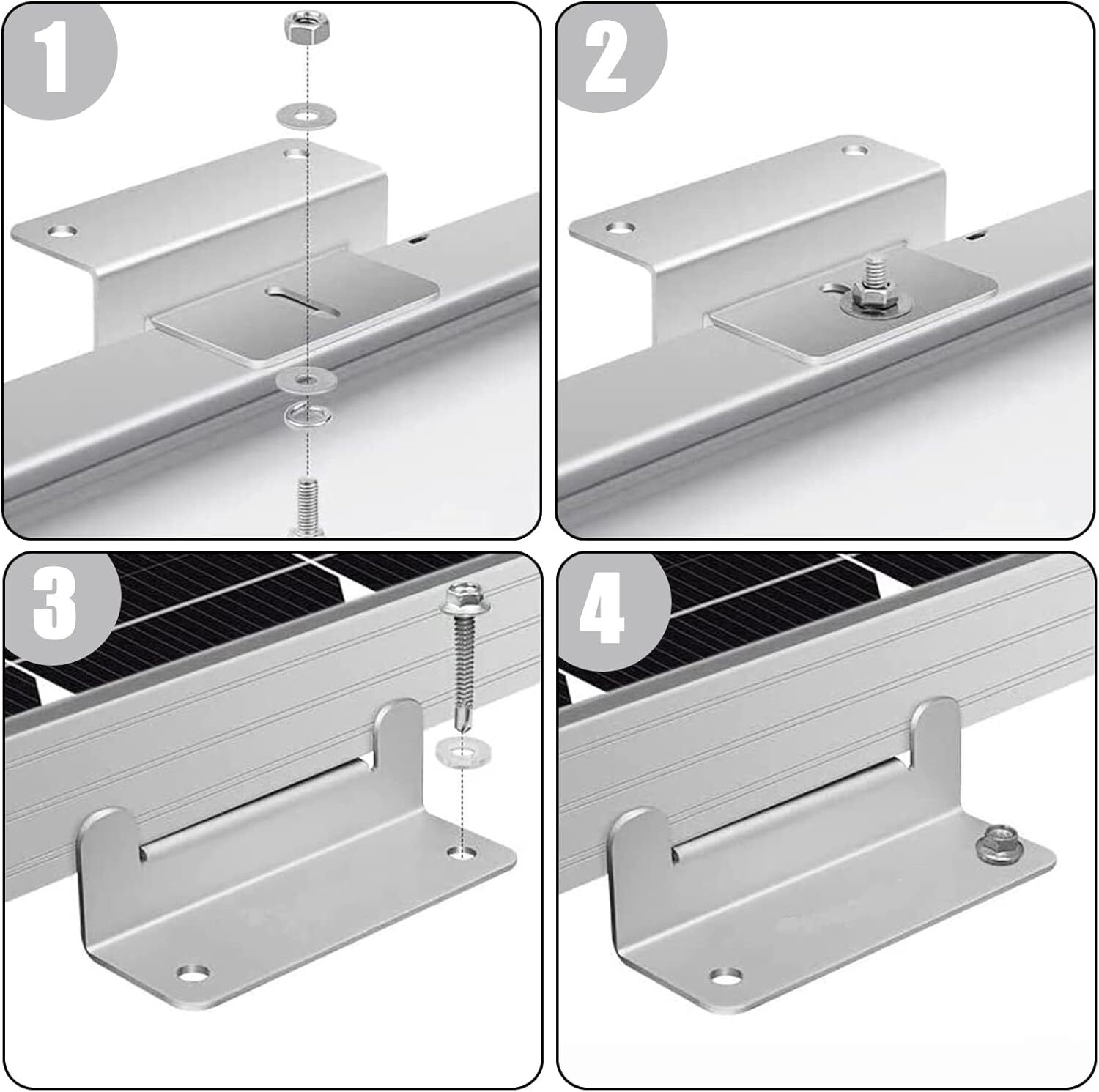 1

2

3

4