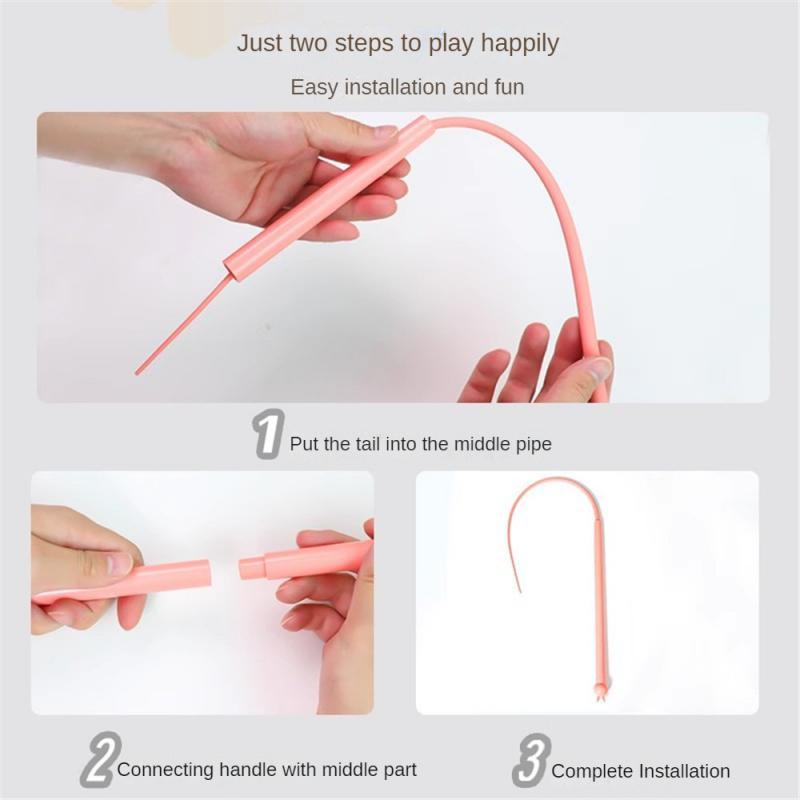 Just two steps to play happily

Easy installation and fun

1 Put the tail into the middle pipe

2 Connecting handle with middle part

3 Complete Installation