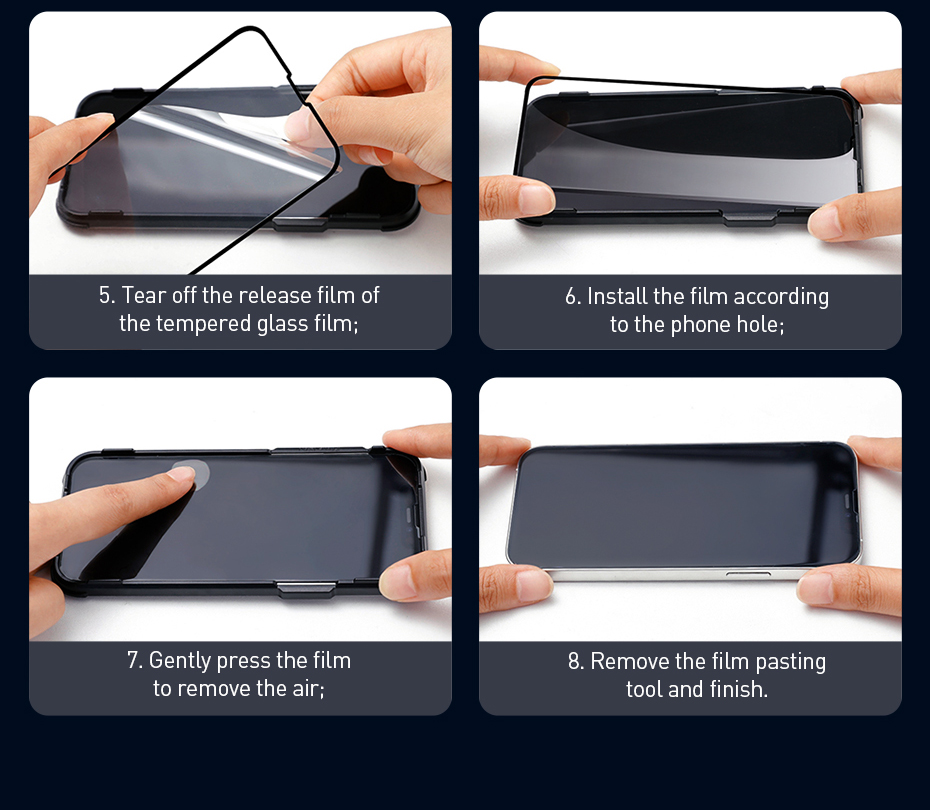 5. Tear off the release film of the tempered glass film;

6. Install the film according to the phone hole;

7. Gently press the film to remove the air;

8. Remove the film pasting tool and finish.