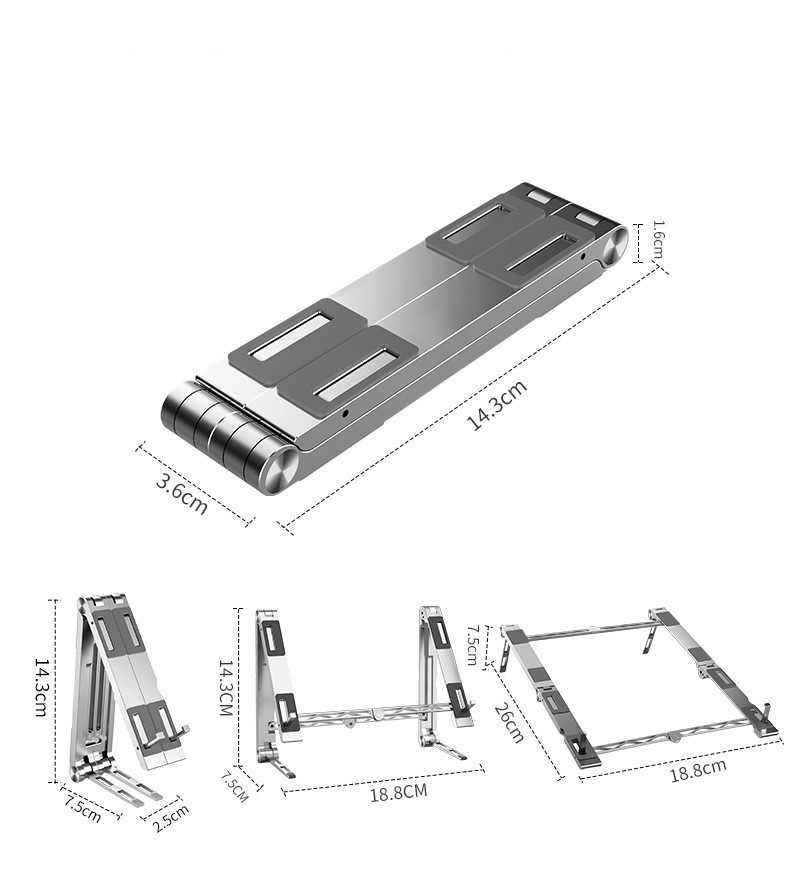 1.6cm
14.3cm
3.6cm

14.3cm
7.5cm
2.5cm

14.3CM
7.5CM
18.8CM

7.5cm
26cm
18.8cm