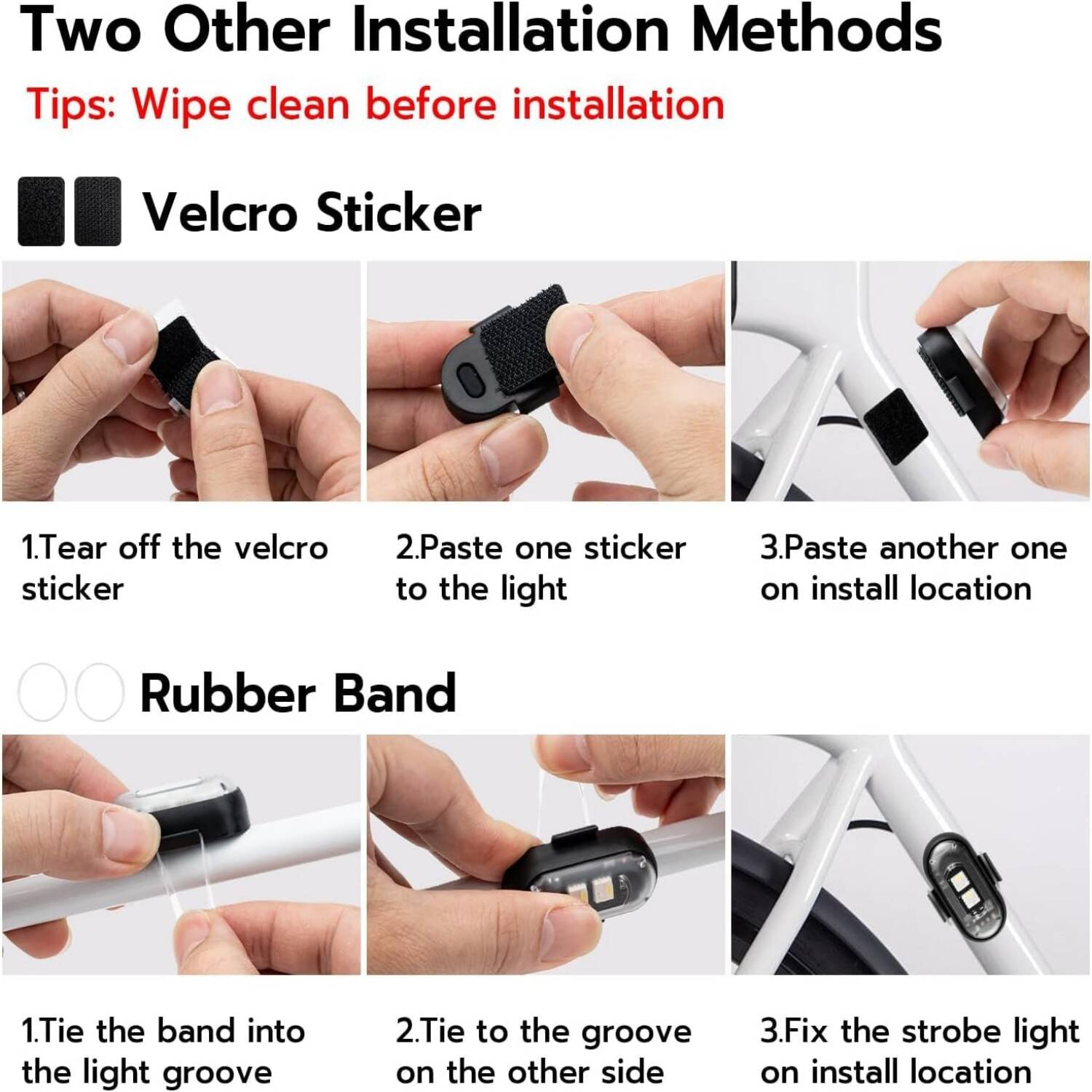 Two Other Installation Methods

Tips: Wipe clean before installation

Velcro Sticker

1.Tear off the velcro sticker

2.Paste one sticker to the light

3.Paste another one on install location

Rubber Band

1.Tie the band into the light groove

2.Tie to the groove on the other side

3.Fix the strobe light on install location